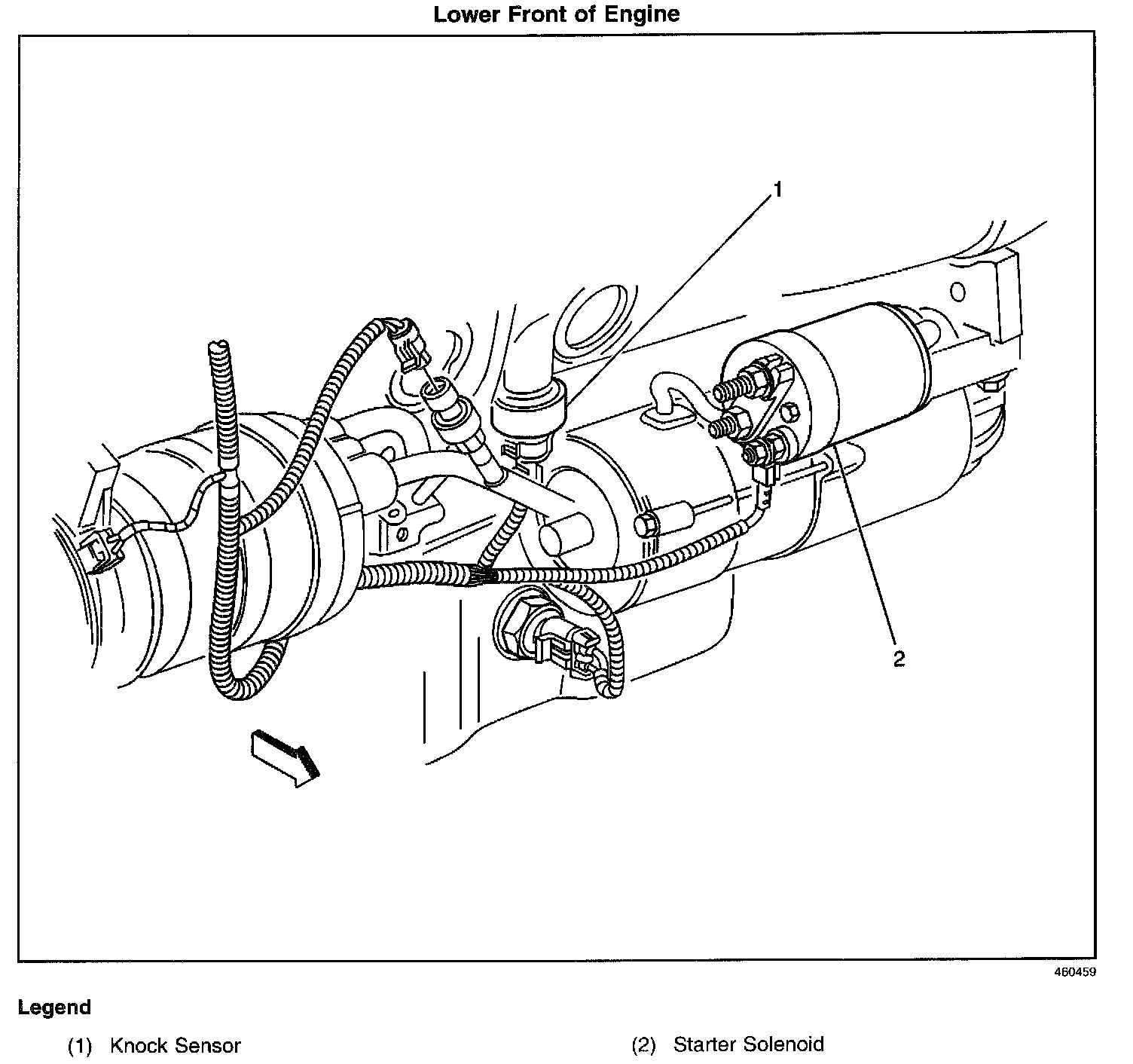 Lower Front of Engine

1

2

460459

Legend

(1) Knock Sensor

(2) Starter Solenoid