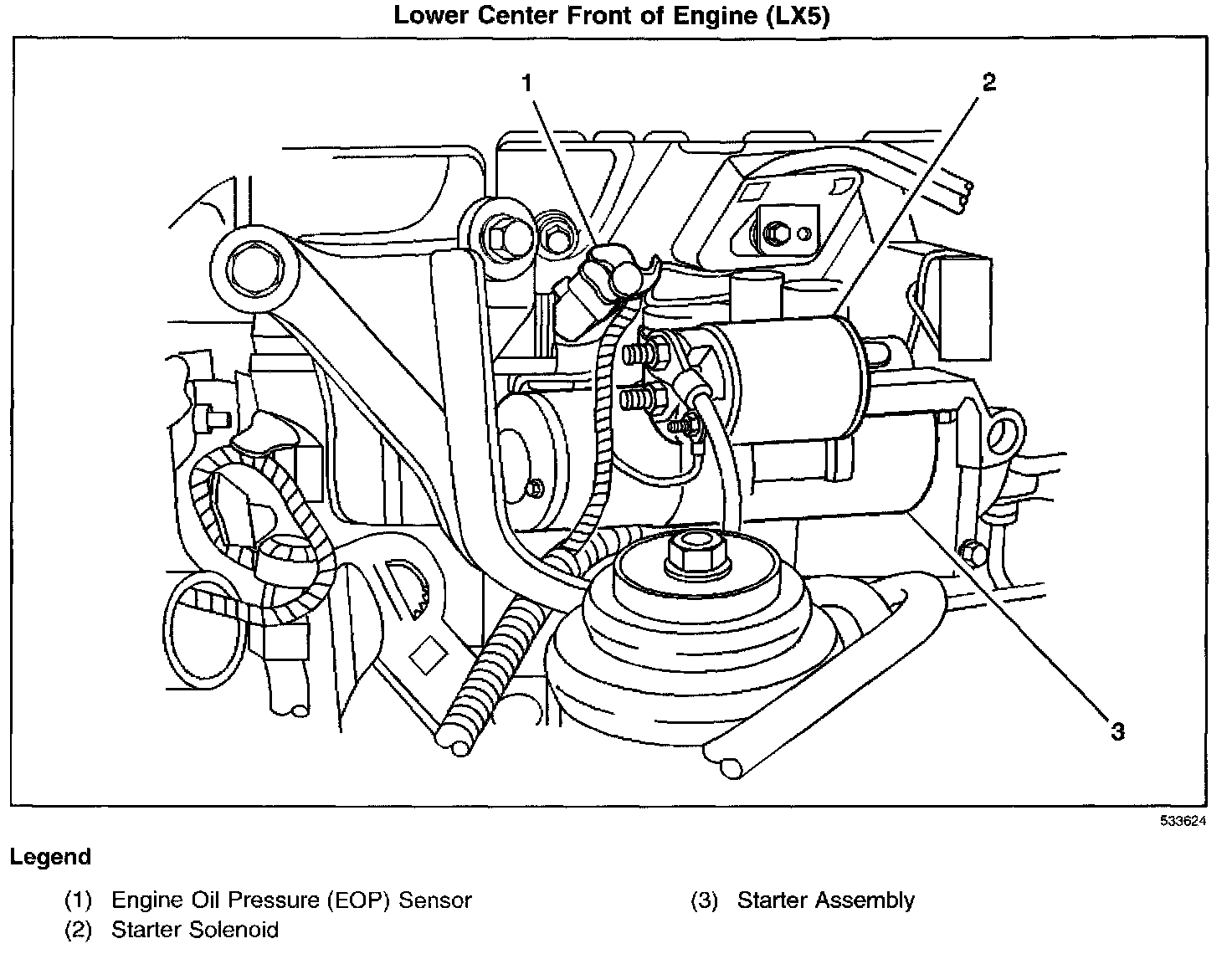 Lower Center Front of Engine (LX5)

1

2

3

533624

Legend

(1) Engine Oil Pressure (EOP) Sensor
(2) Starter Solenoid

(3) Starter Assembly