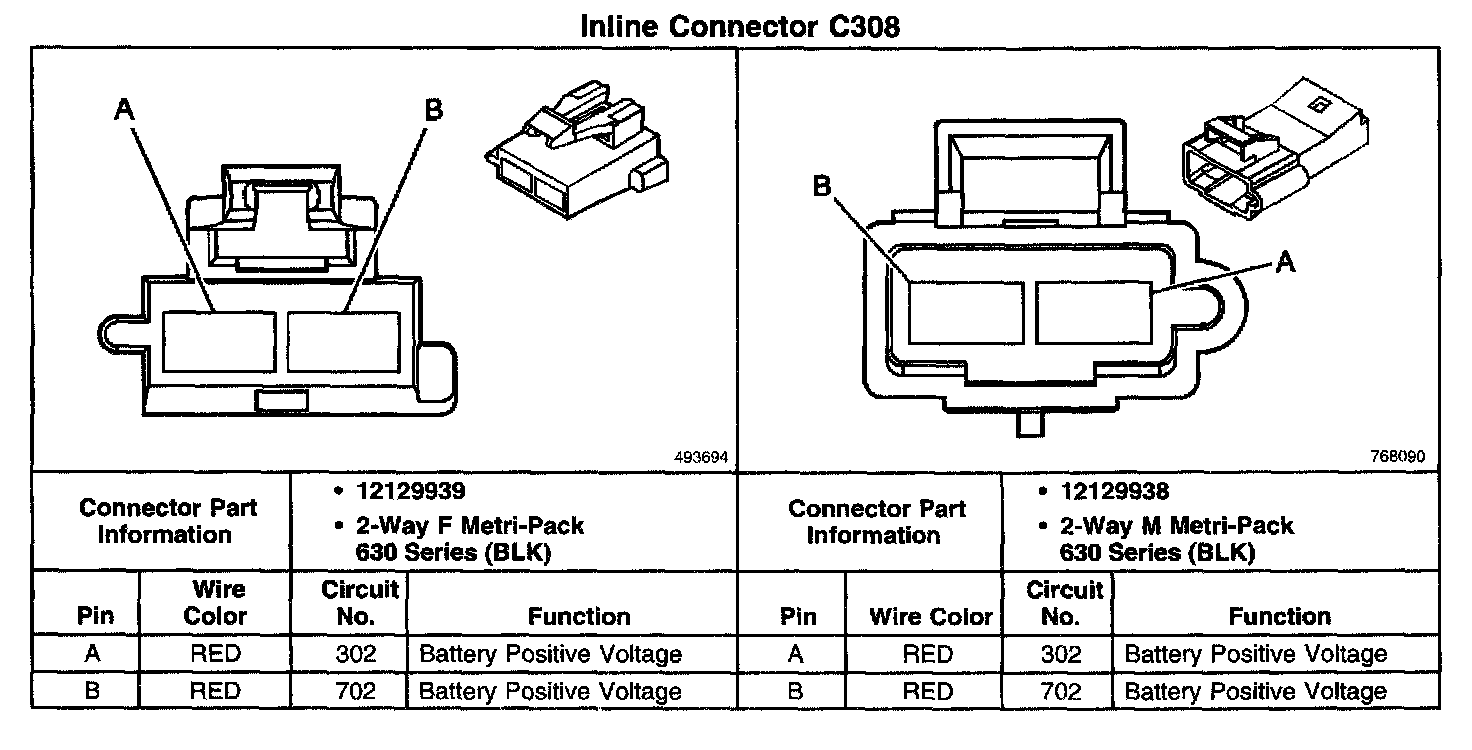 Inline Connector C308

A
B

493694

B
A

768090

| Connector Part Information | • 12129939 • 2-Way F Metri-Pack 630 Series (BLK) | | | Connector Part Information | • 12129938 • 2-Way M Metri-Pack 630 Series (BLK) | | |
|---|---|---|---|---|---|---|---|
| Pin | Wire Color | Circuit No. | Function | Pin | Wire Color | Circuit No. | Function |
| A | RED | 302 | Battery Positive Voltage | A | RED | 302 | Battery Positive Voltage |
| B | RED | 702 | Battery Positive Voltage | B | RED | 702 | Battery Positive Voltage |