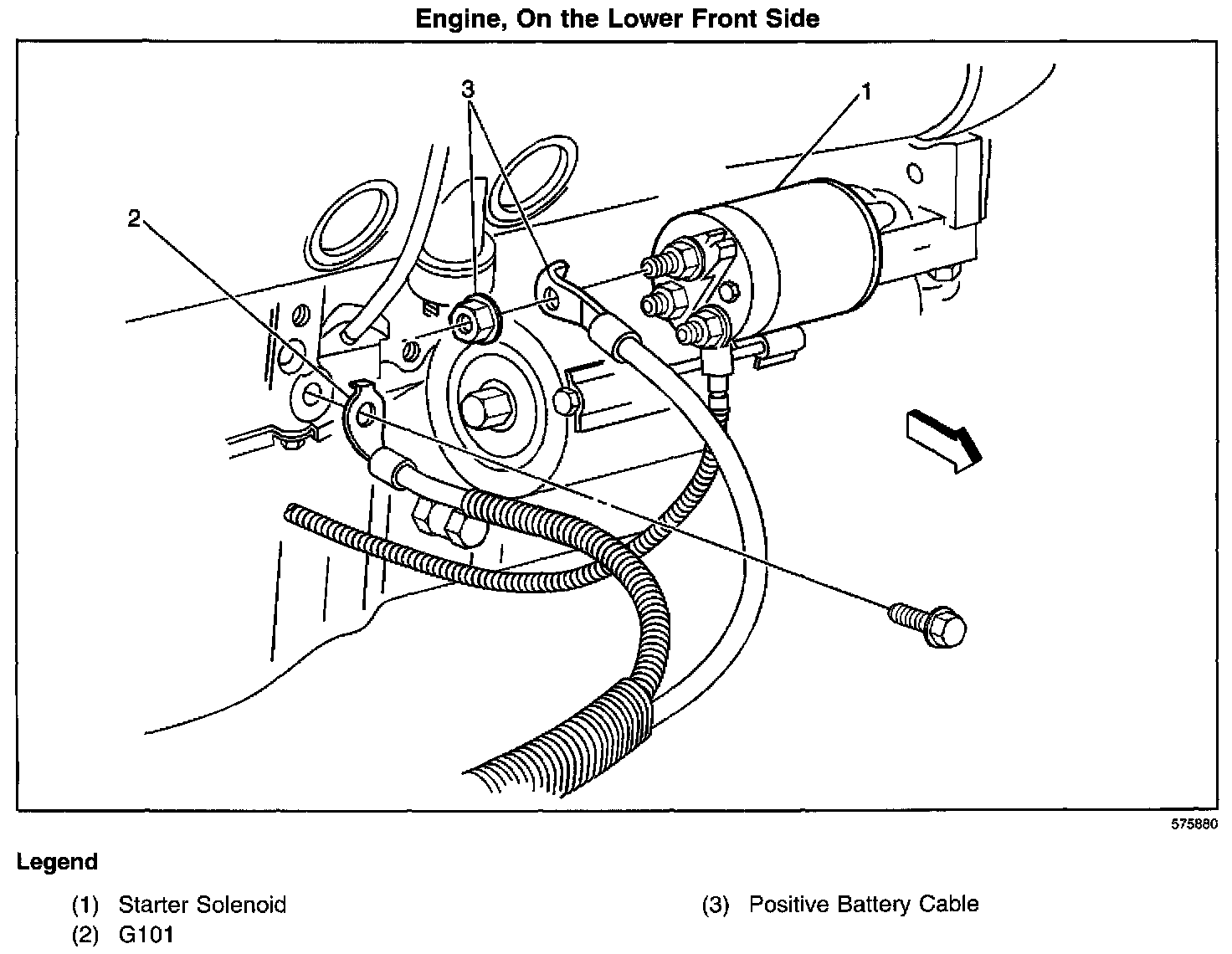 Engine, On the Lower Front Side

3

1

2

575880

Legend

(1) Starter Solenoid

(2) G101

(3) Positive Battery Cable