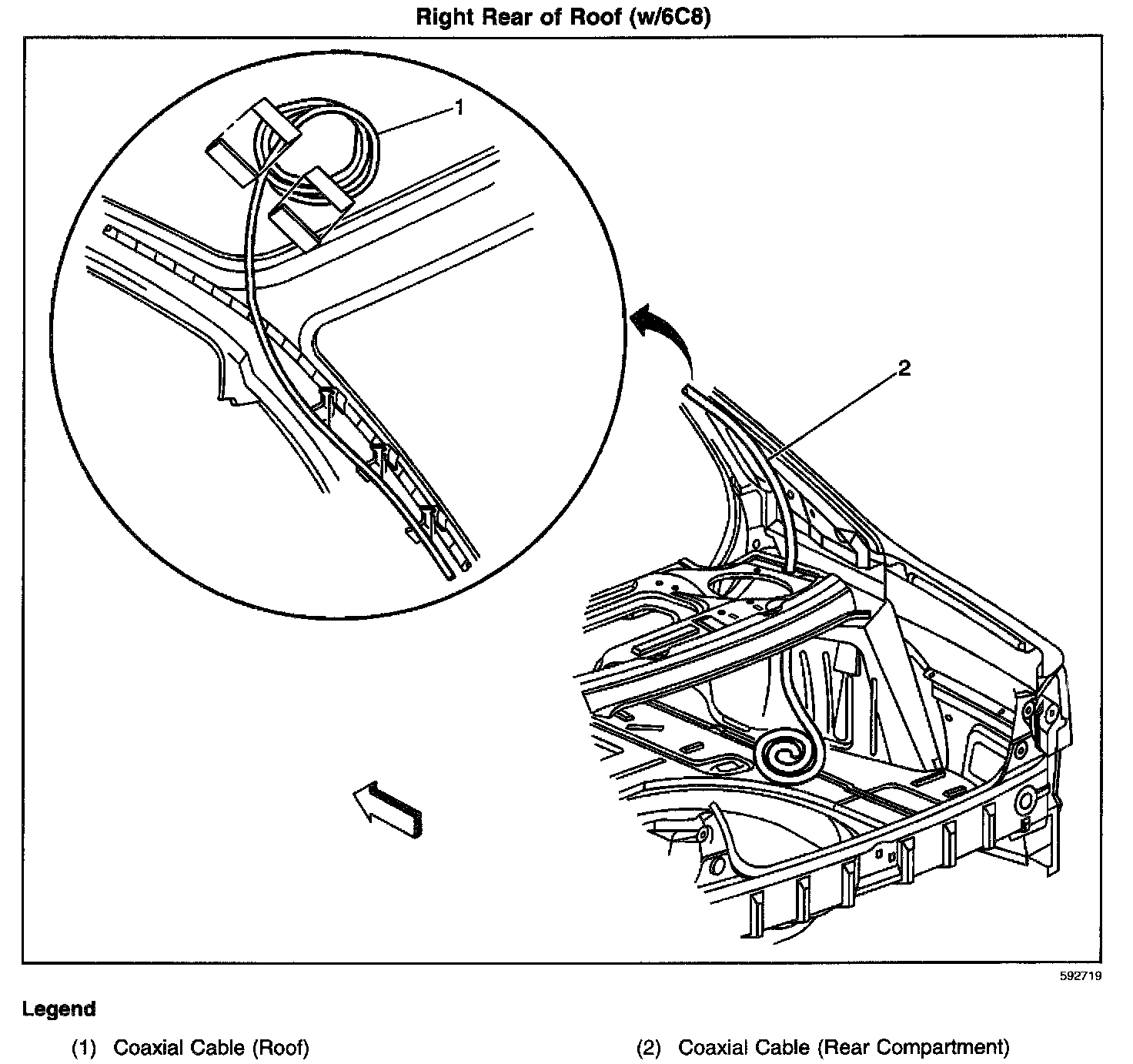 Right Rear of Roof (w/6C8)

1

2

592719

Legend

(1) Coaxial Cable (Roof)

(2) Coaxial Cable (Rear Compartment)