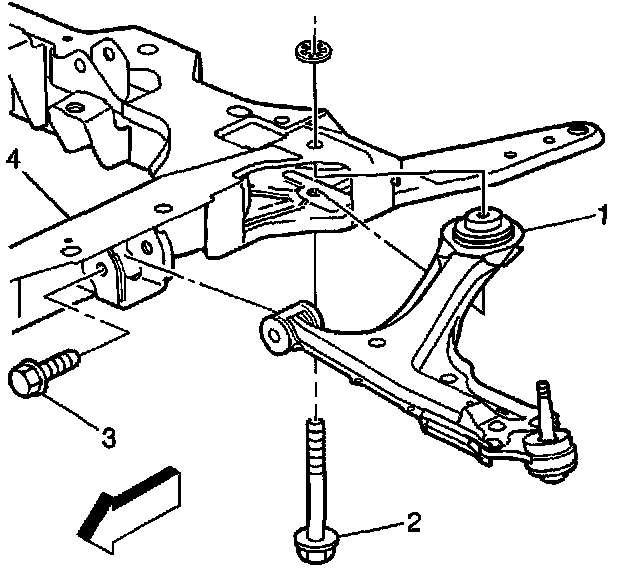 4
1
3
2