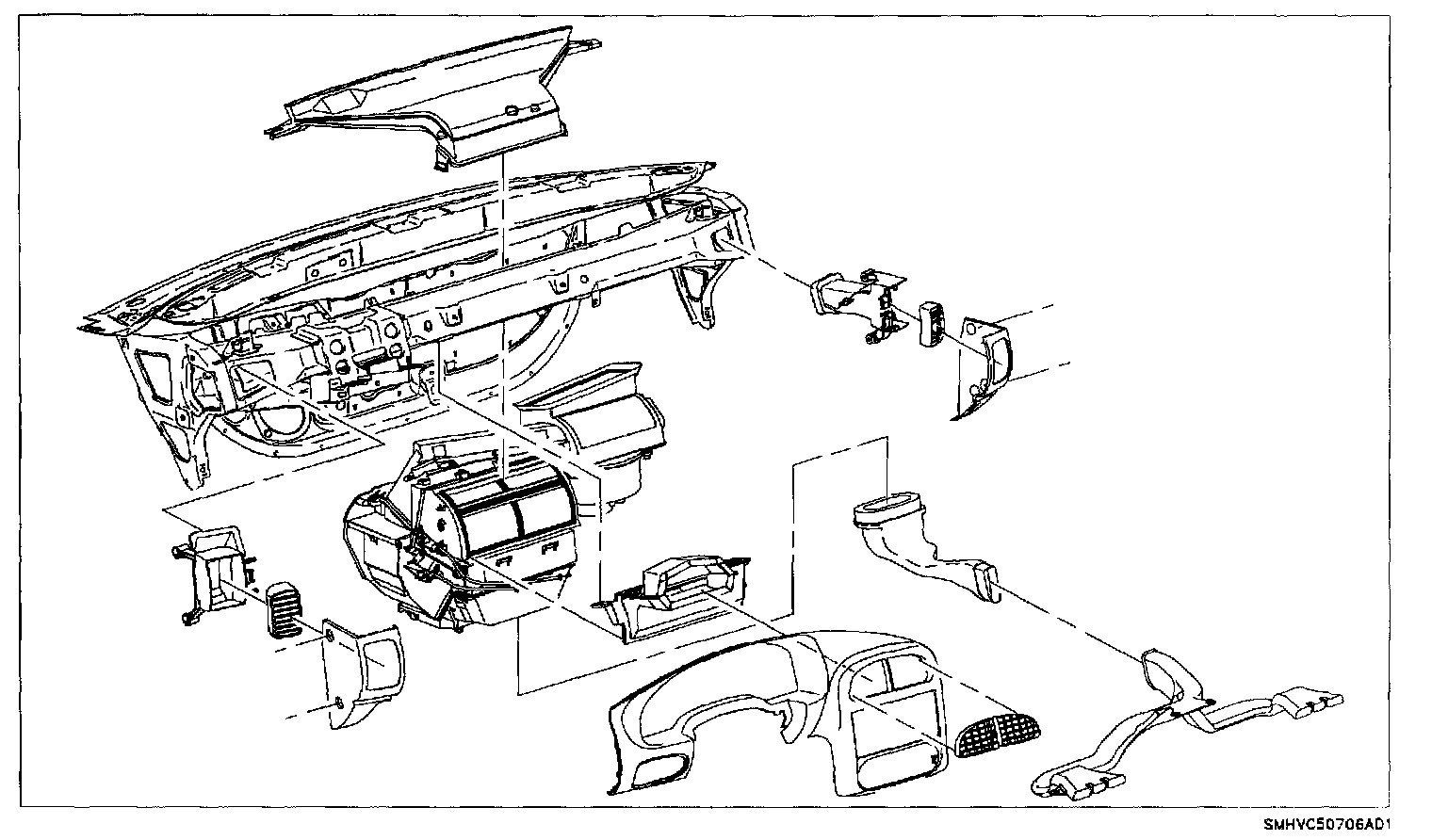 SMHVC50706AD1