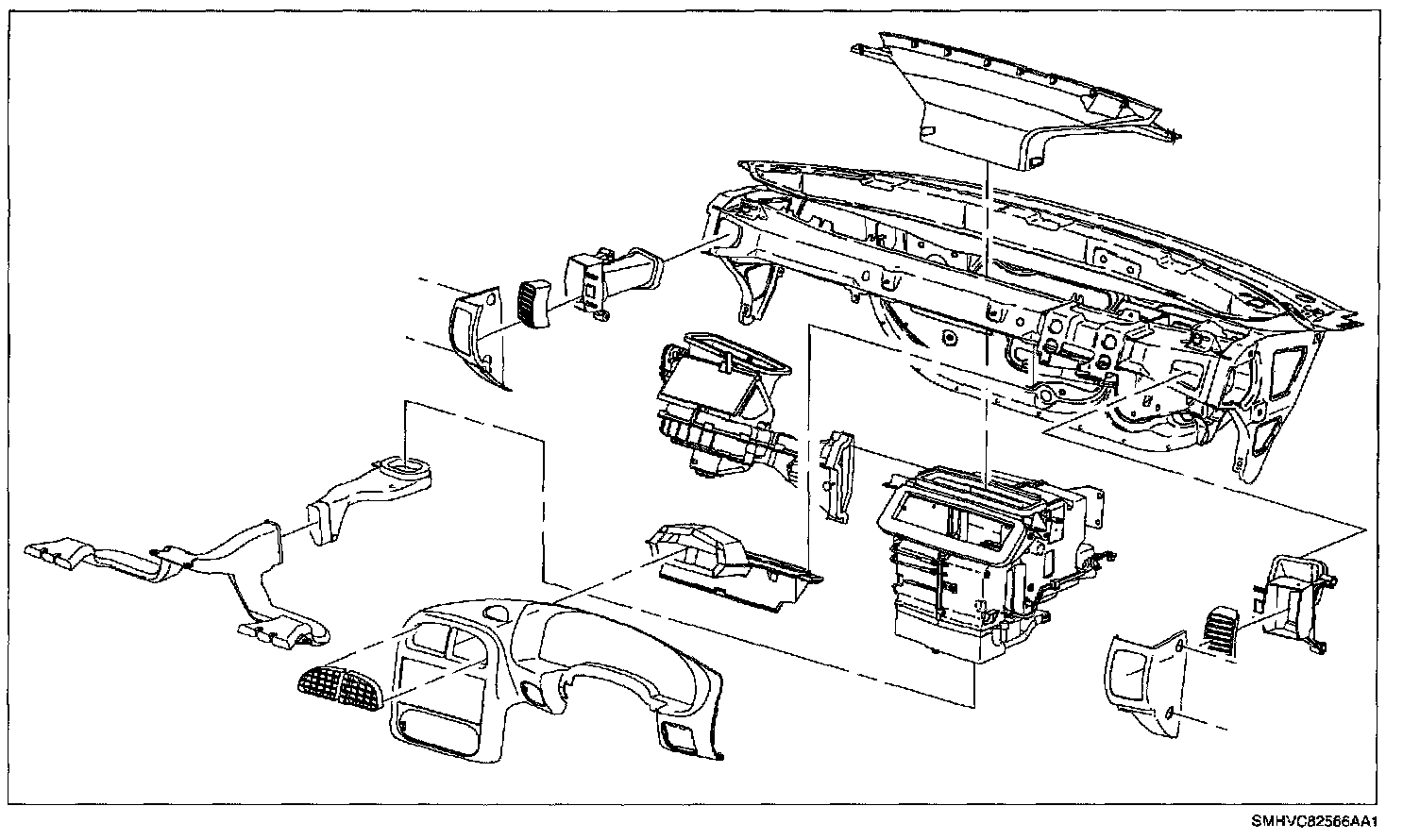 SMHVC82566AA1