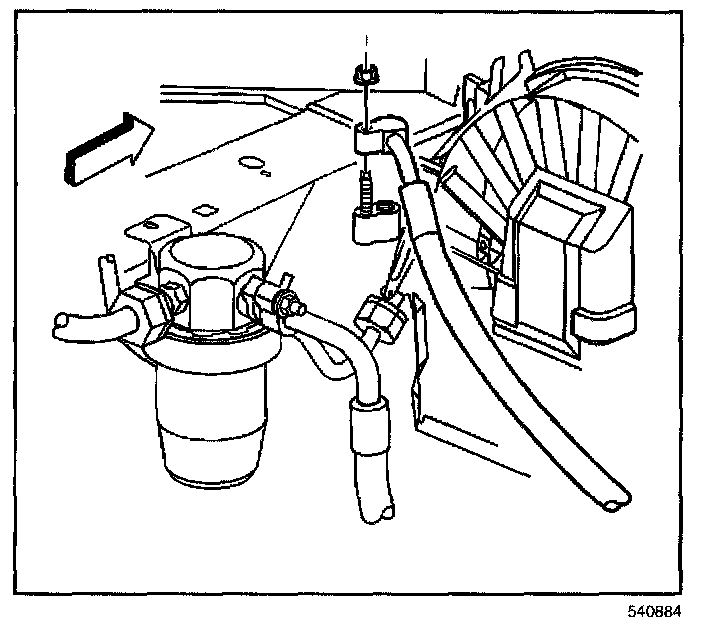 540884