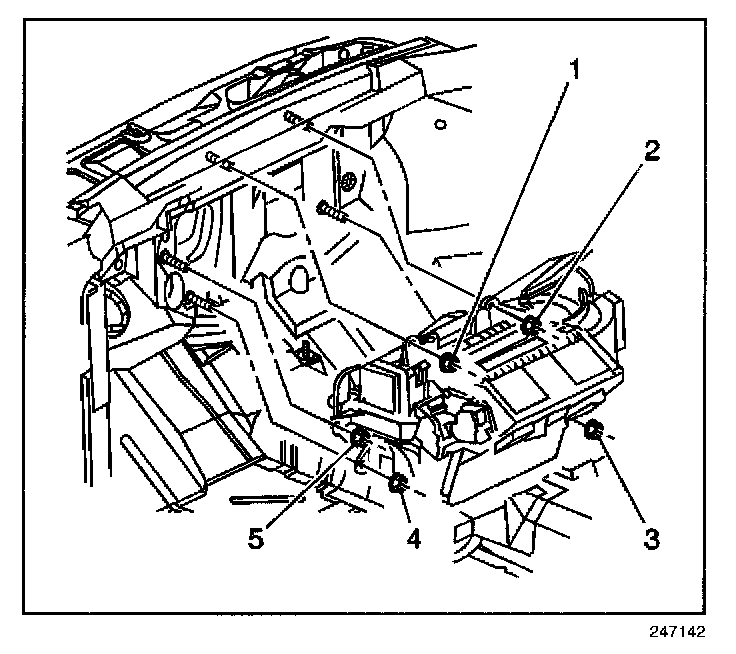 1
2
5
4
3
247142