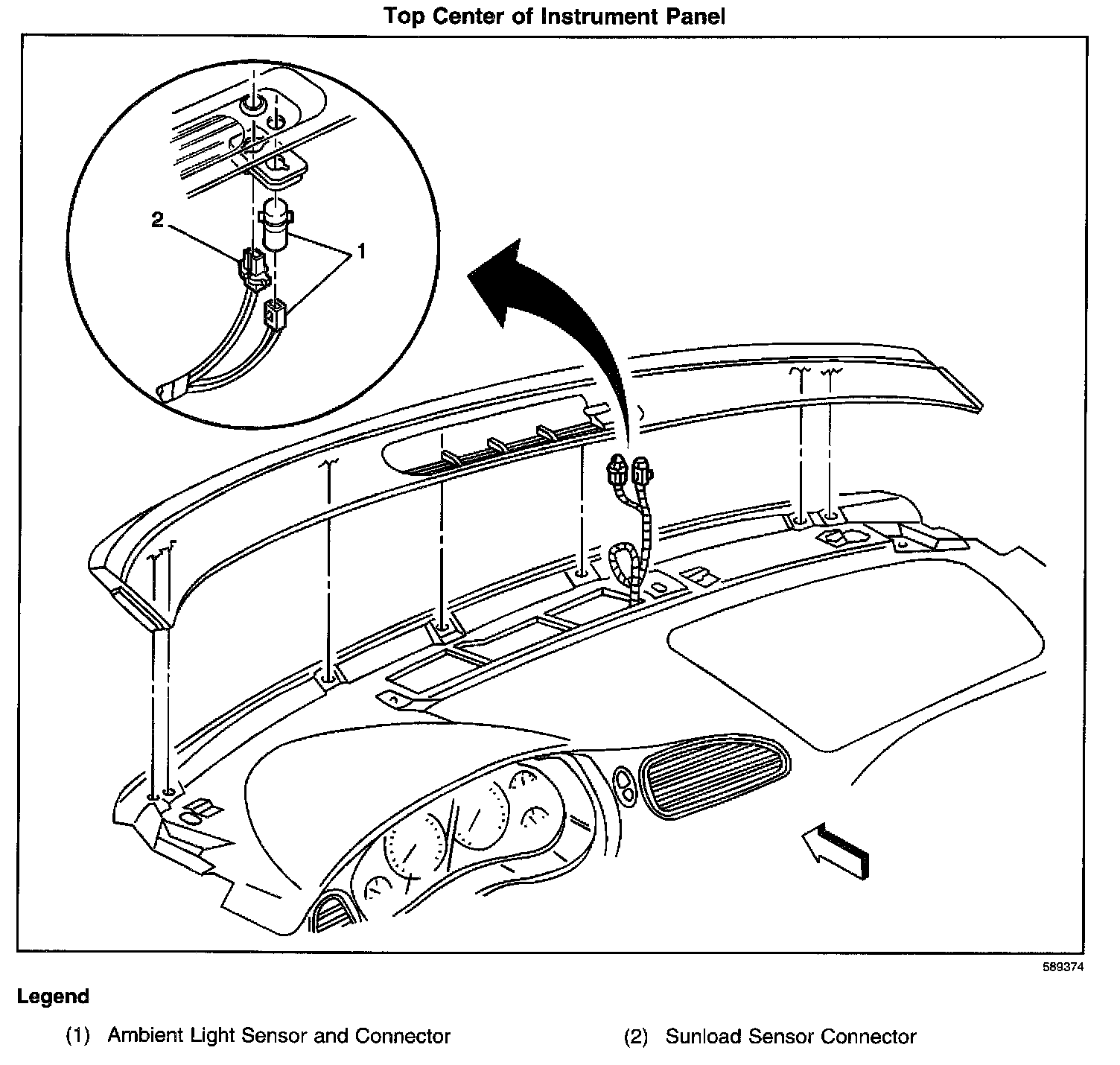 Top Center of Instrument Panel

2

1

589374

Legend

(1) Ambient Light Sensor and Connector

(2) Sunload Sensor Connector