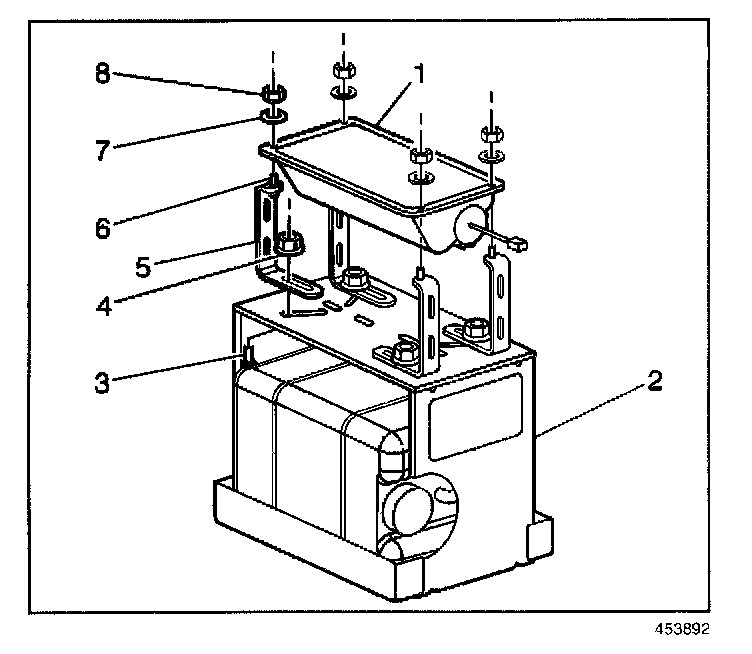 8
1
7
6
5
4
3
2
453892