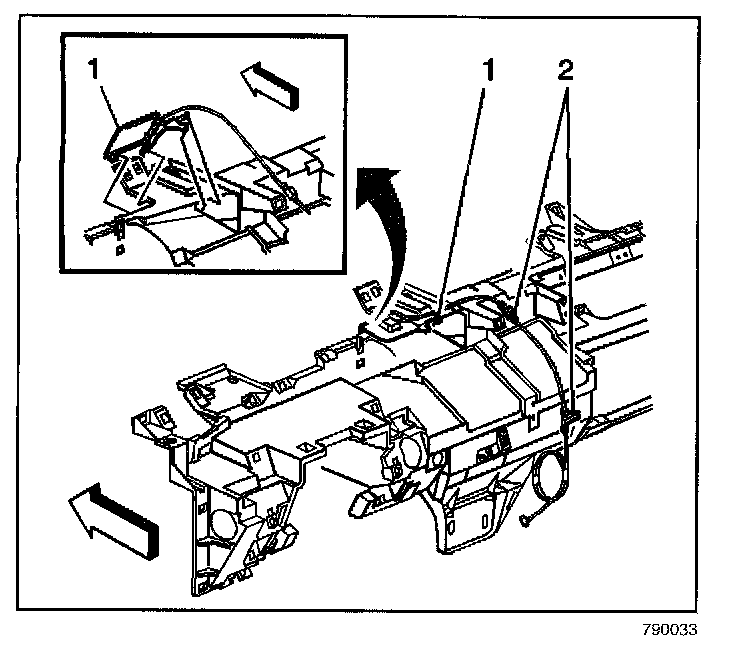 1
1
2
790033