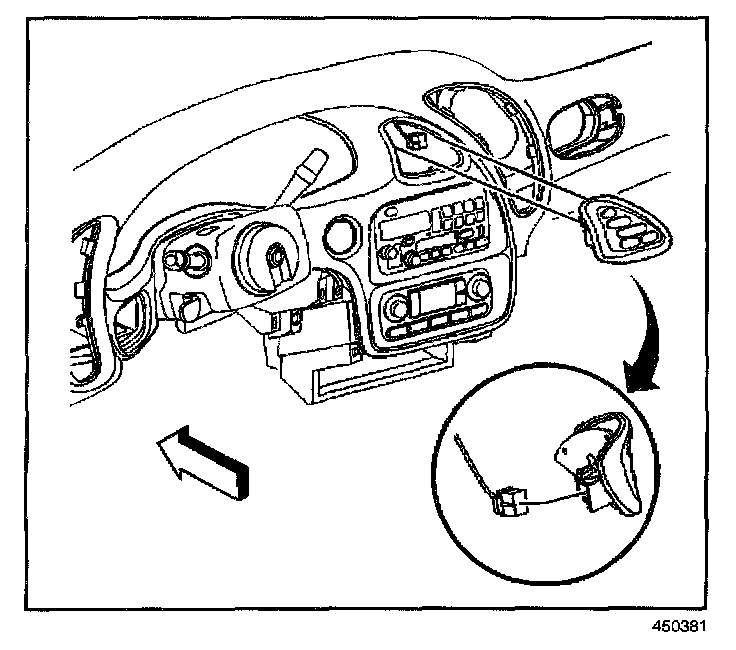 450381