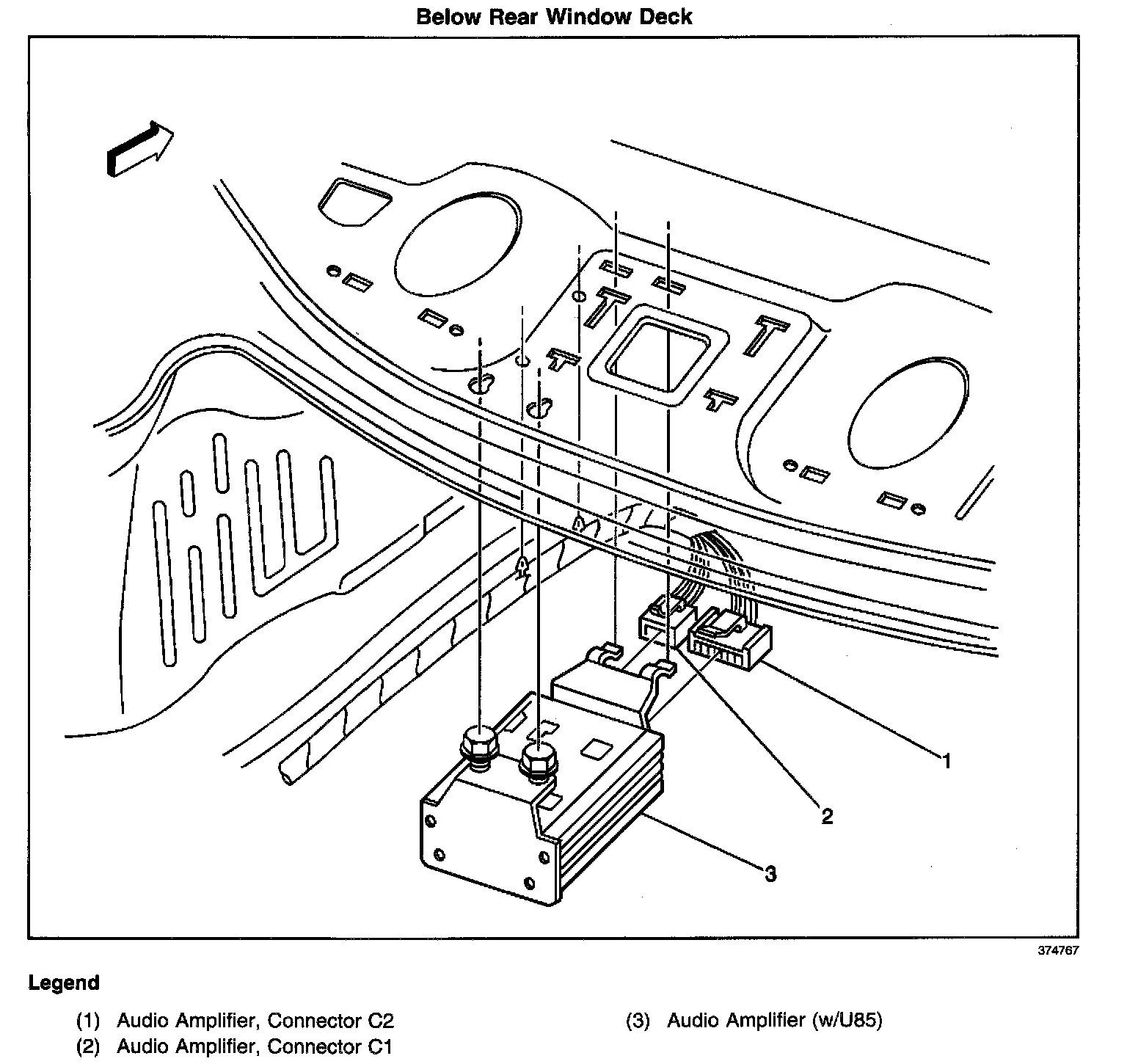 Below Rear Window Deck

1

2

3

374767

Legend

(1) Audio Amplifier, Connector C2
(2) Audio Amplifier, Connector C1

(3) Audio Amplifier (w/U85)