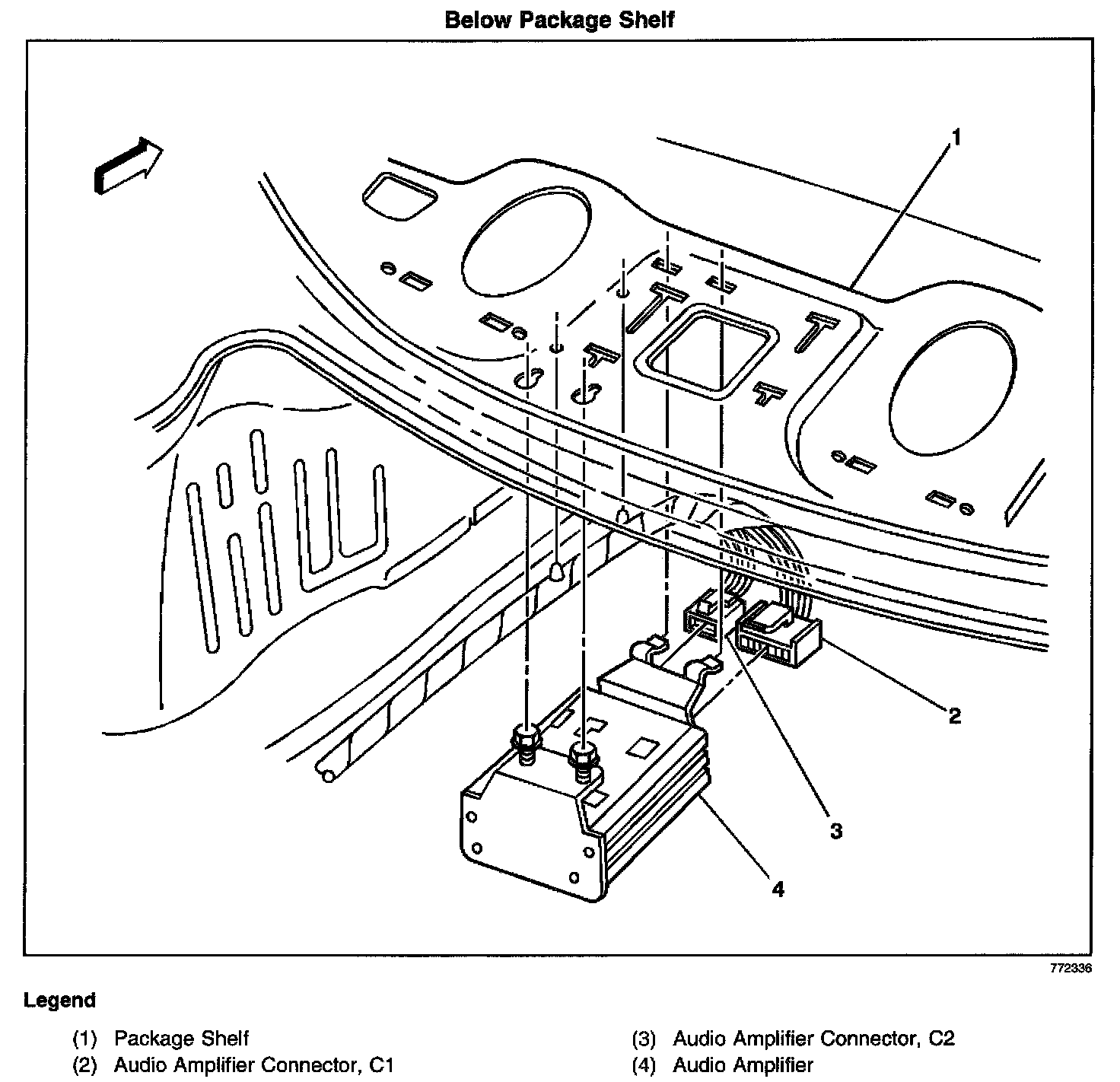 Below Package Shelf

1

2

3

4

772336

Legend

(1) Package Shelf
(2) Audio Amplifier Connector, C1

(3) Audio Amplifier Connector, C2
(4) Audio Amplifier