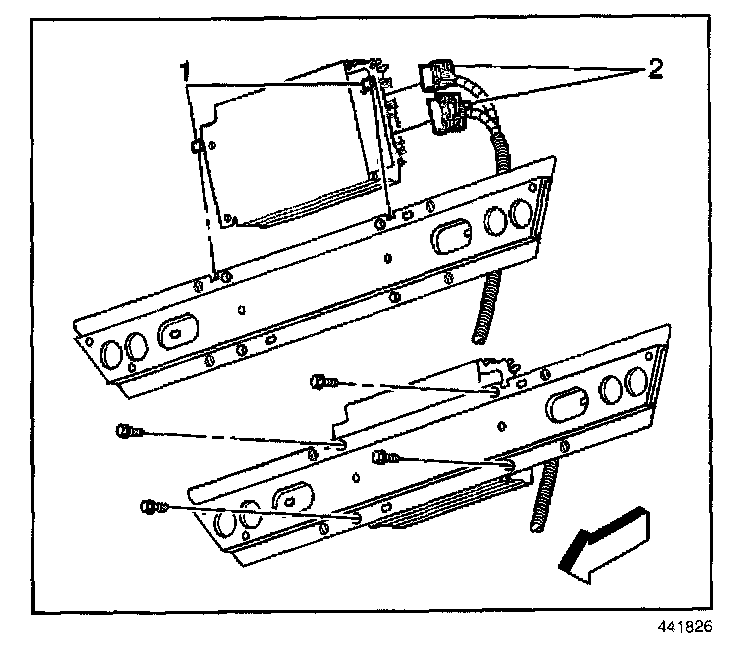 1
2
441826