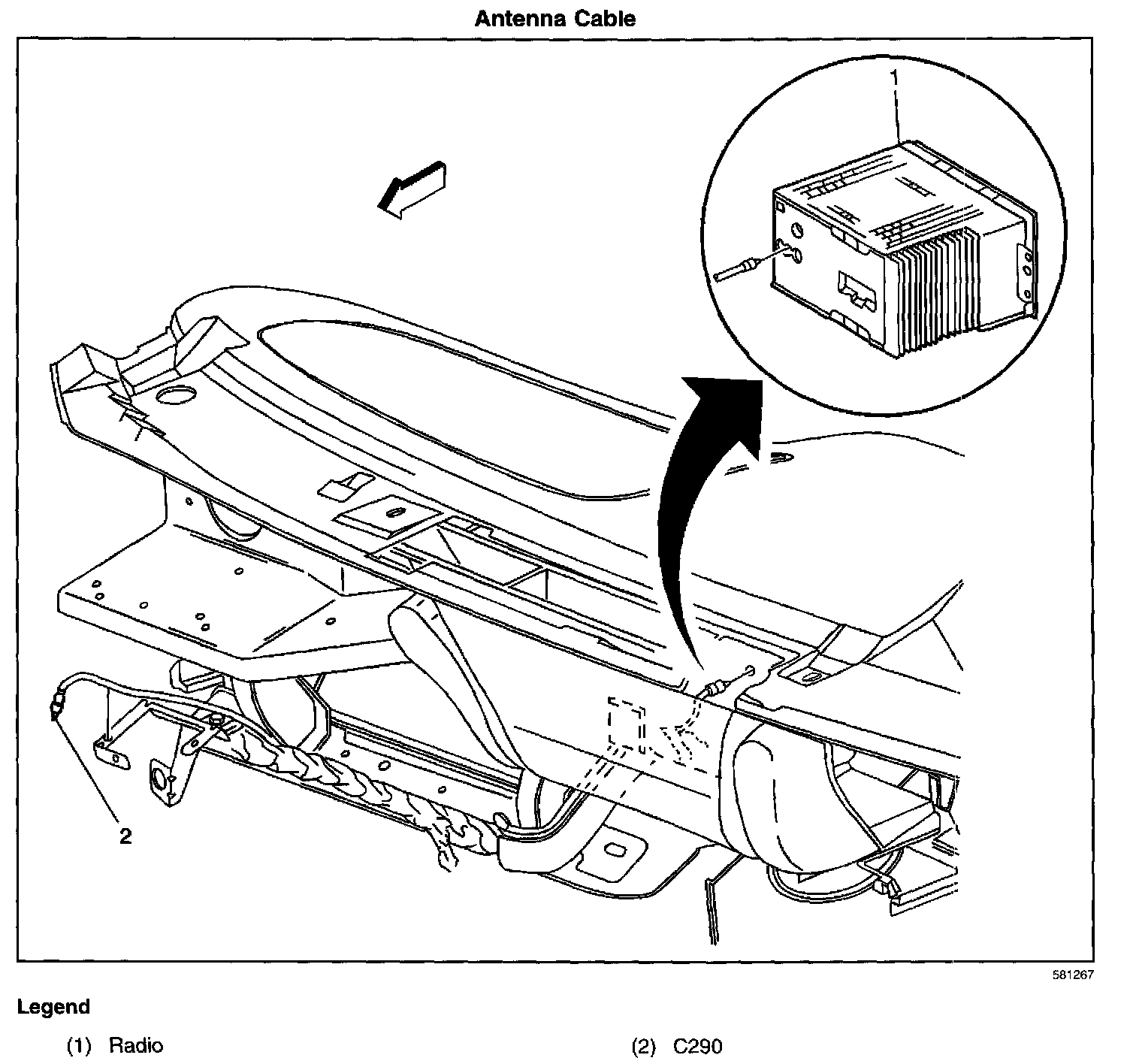 Antenna Cable

1

2

581267

Legend

(1) Radio

(2) C290