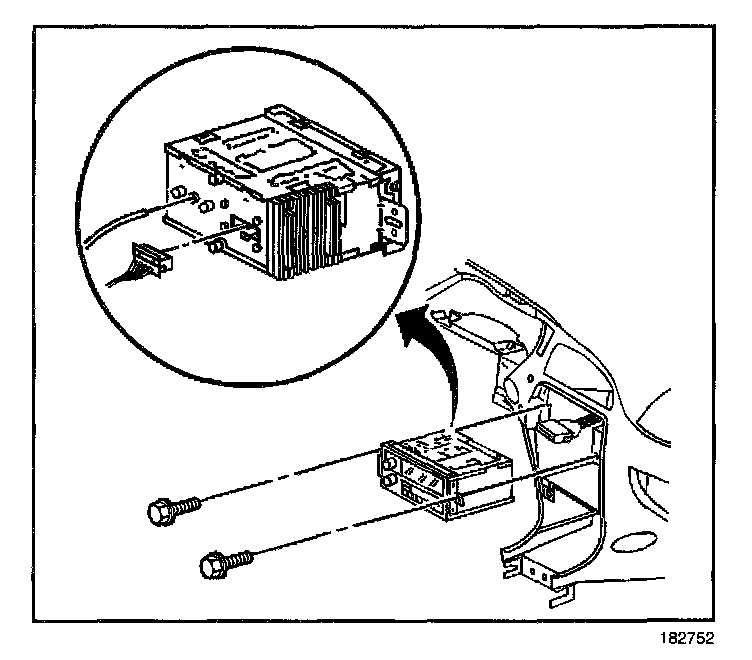 182752