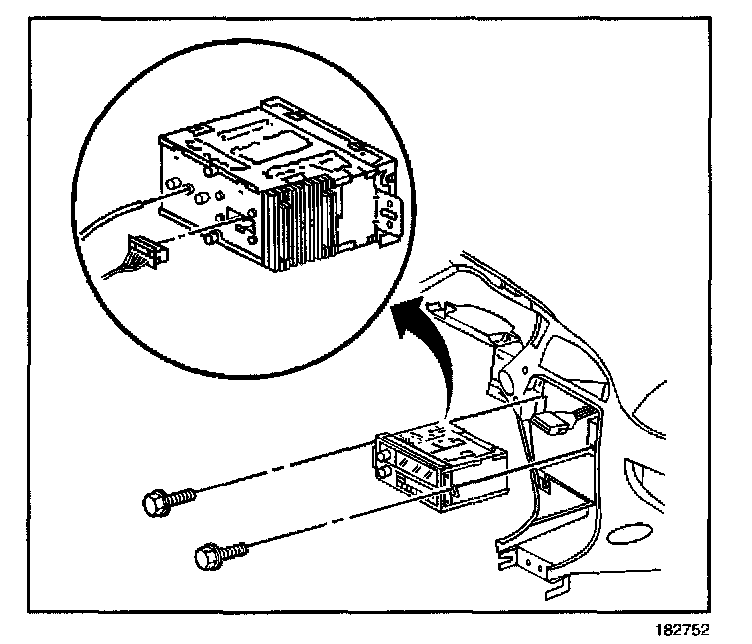 182752