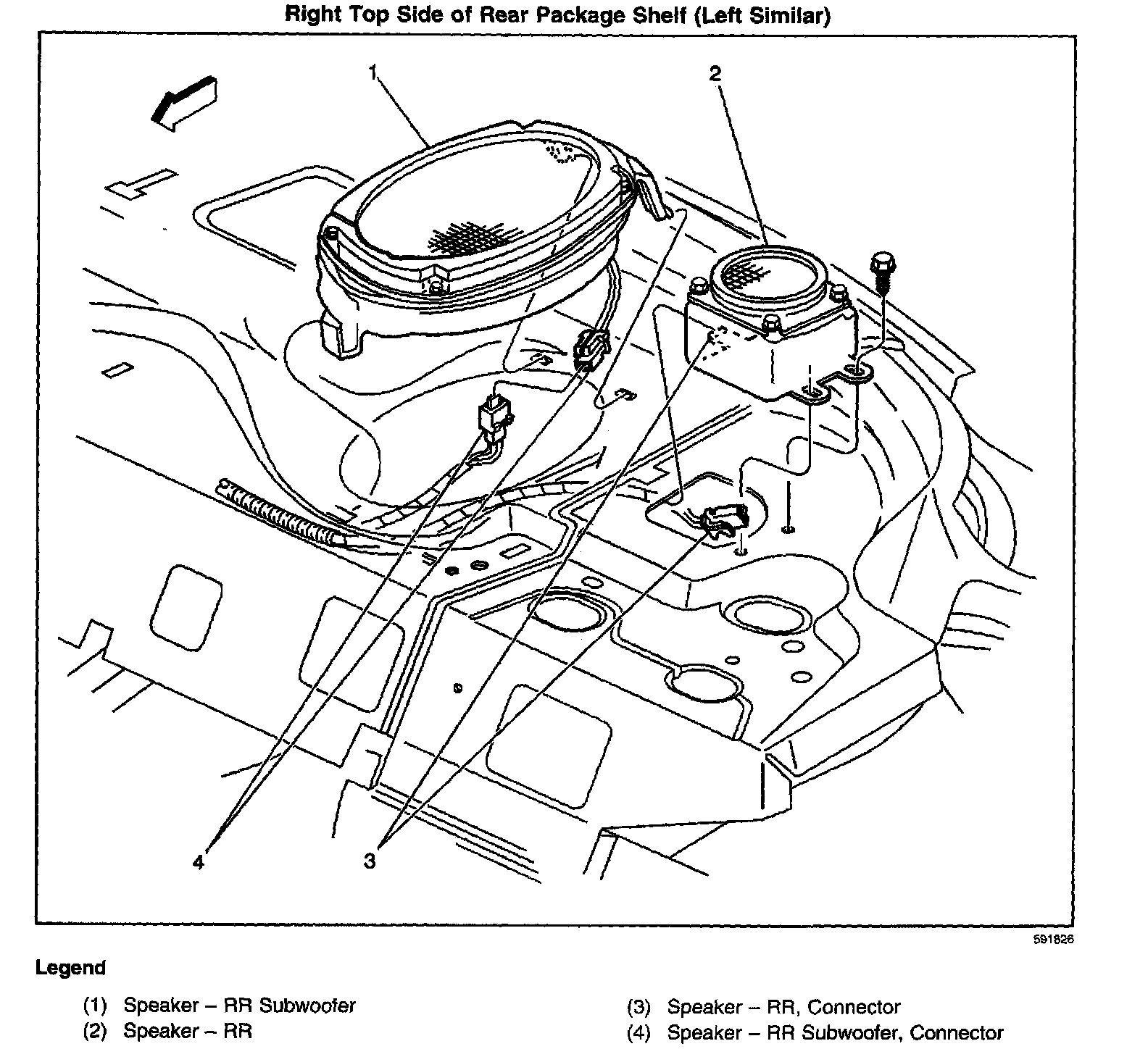 Right Top Side of Rear Package Shelf (Left Similar)

1

2

4

3

591826

Legend

(1) Speaker – RR Subwoofer
(2) Speaker – RR

(3) Speaker – RR, Connector
(4) Speaker – RR Subwoofer, Connector