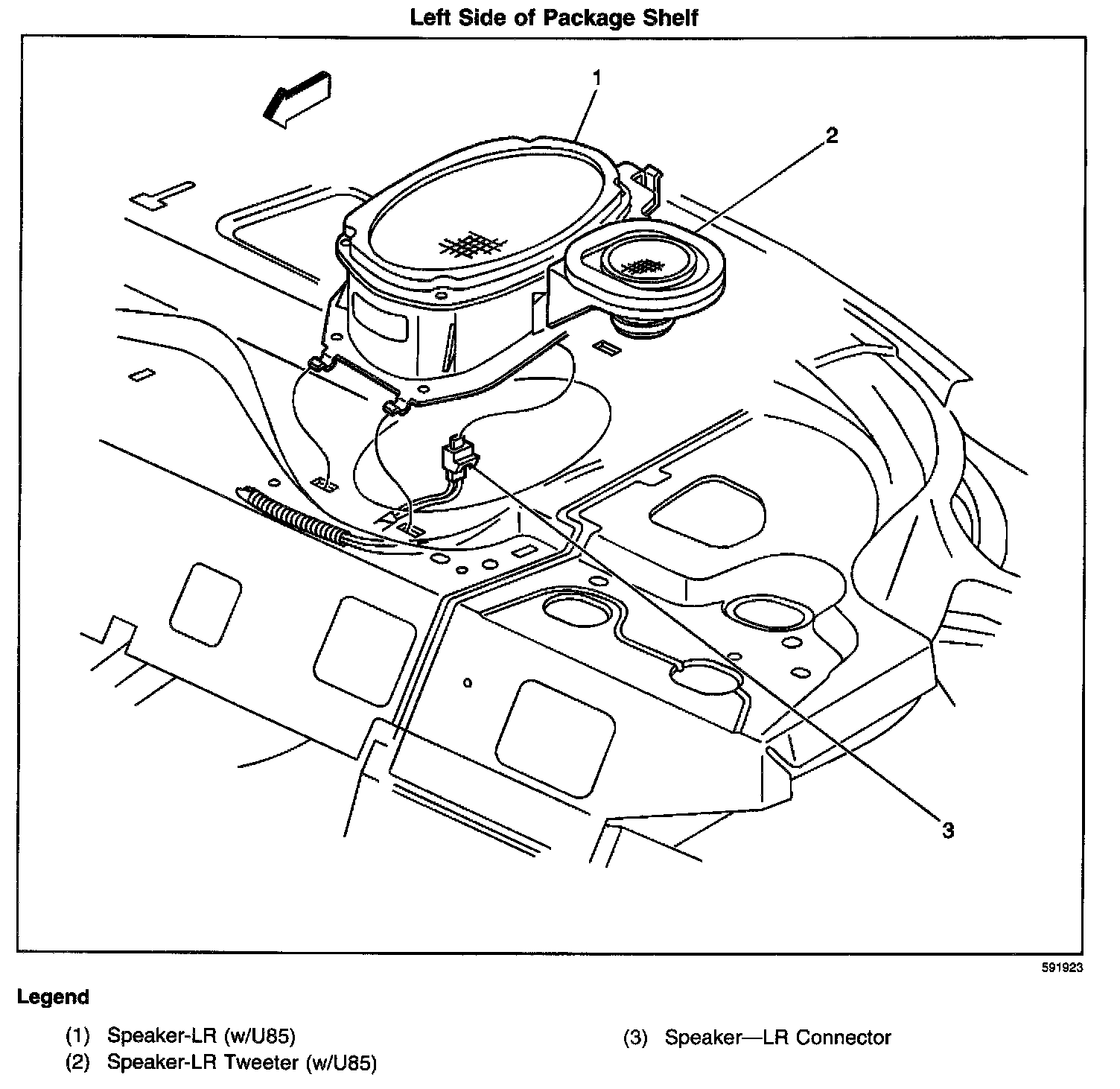 Left Side of Package Shelf

1

2

3

591923

Legend

(1) Speaker-LR (w/U85)
(2) Speaker-LR Tweeter (w/U85)
(3) Speaker—LR Connector