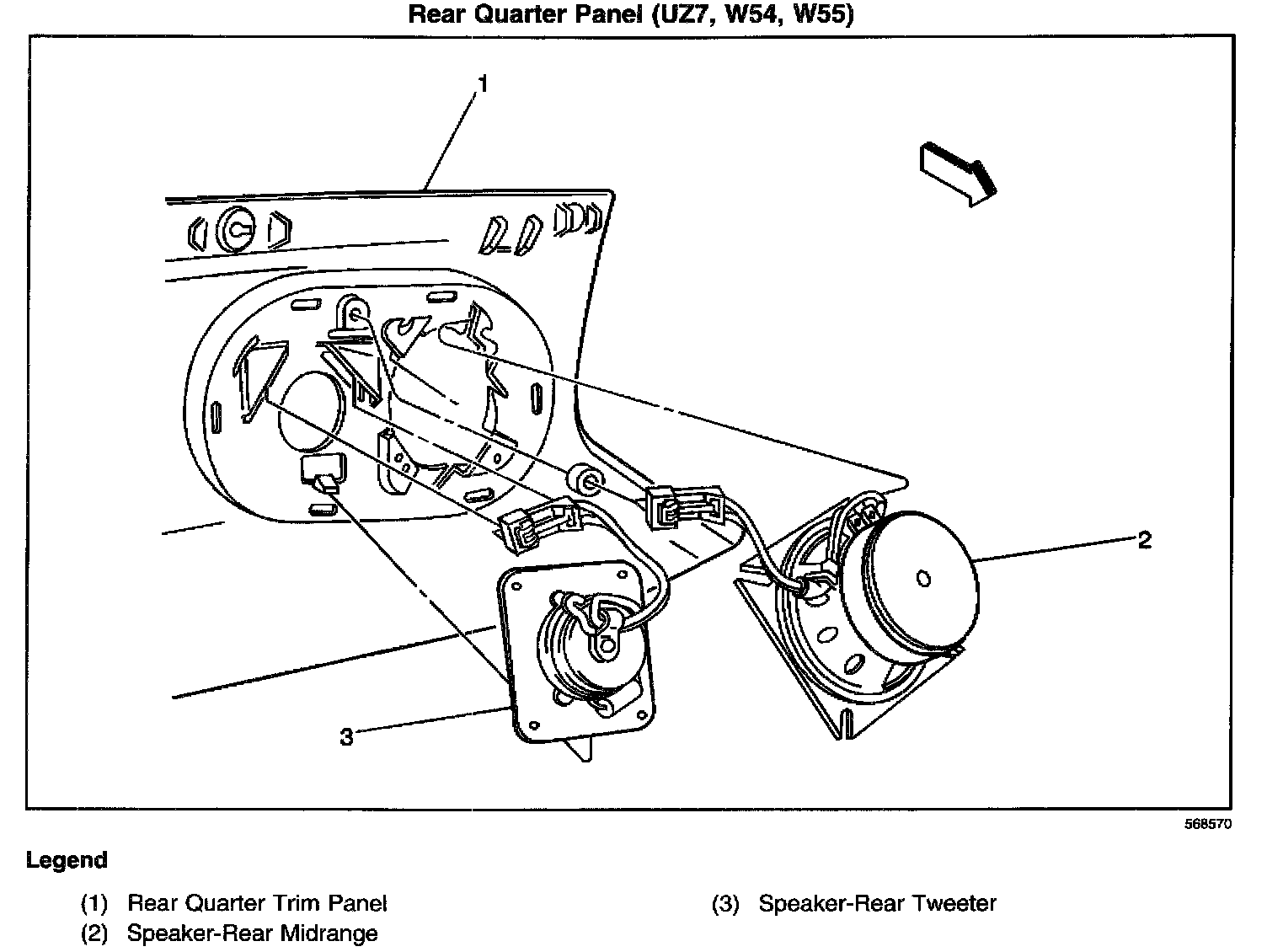 Rear Quarter Panel (UZ7, W54, W55)

1

2

3

568570

Legend

(1) Rear Quarter Trim Panel

(2) Speaker-Rear Midrange

(3) Speaker-Rear Tweeter