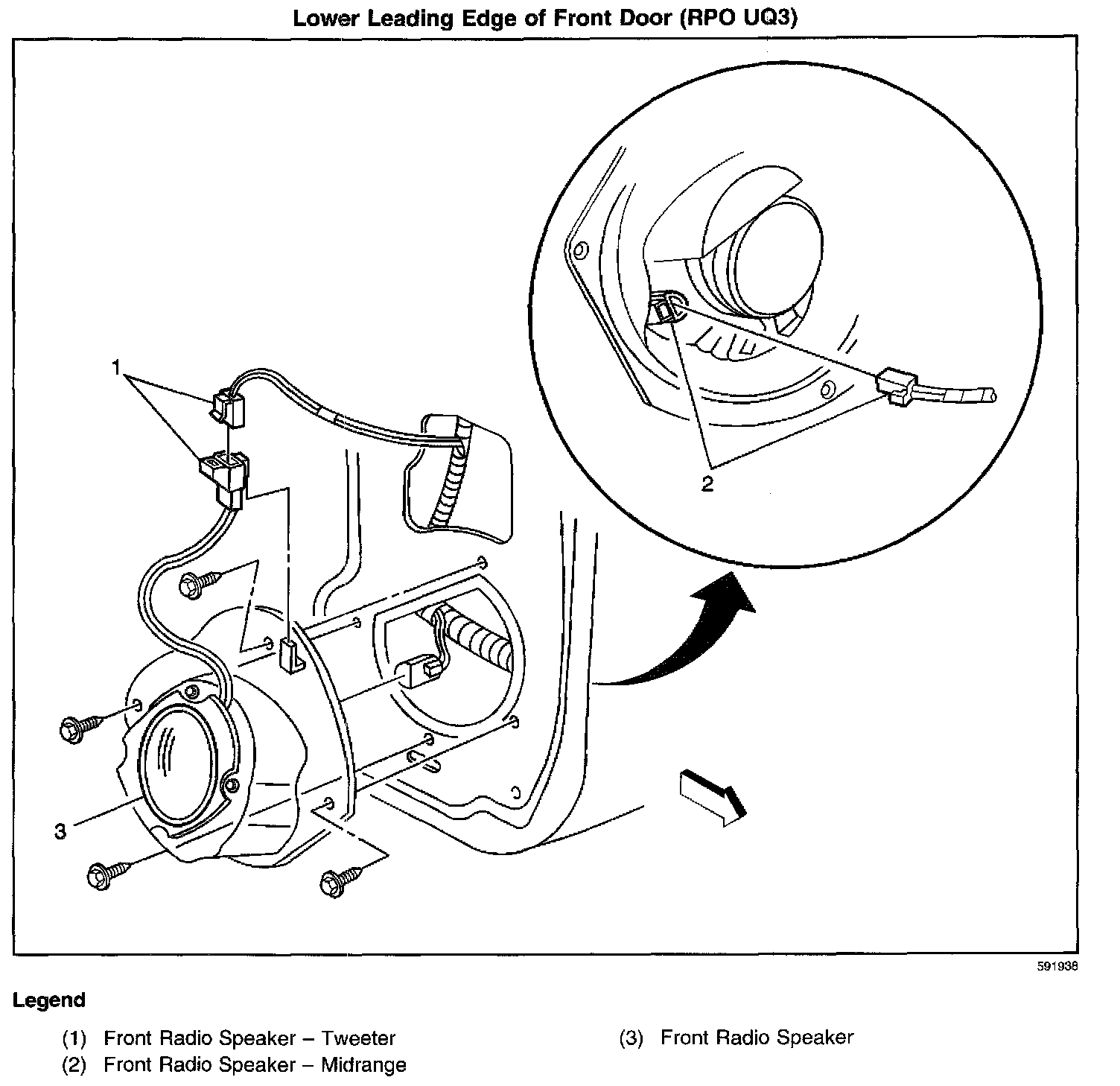 Lower Leading Edge of Front Door (RPO UQ3)

1

2

3

591938

Legend

(1) Front Radio Speaker – Tweeter
(2) Front Radio Speaker – Midrange

(3) Front Radio Speaker