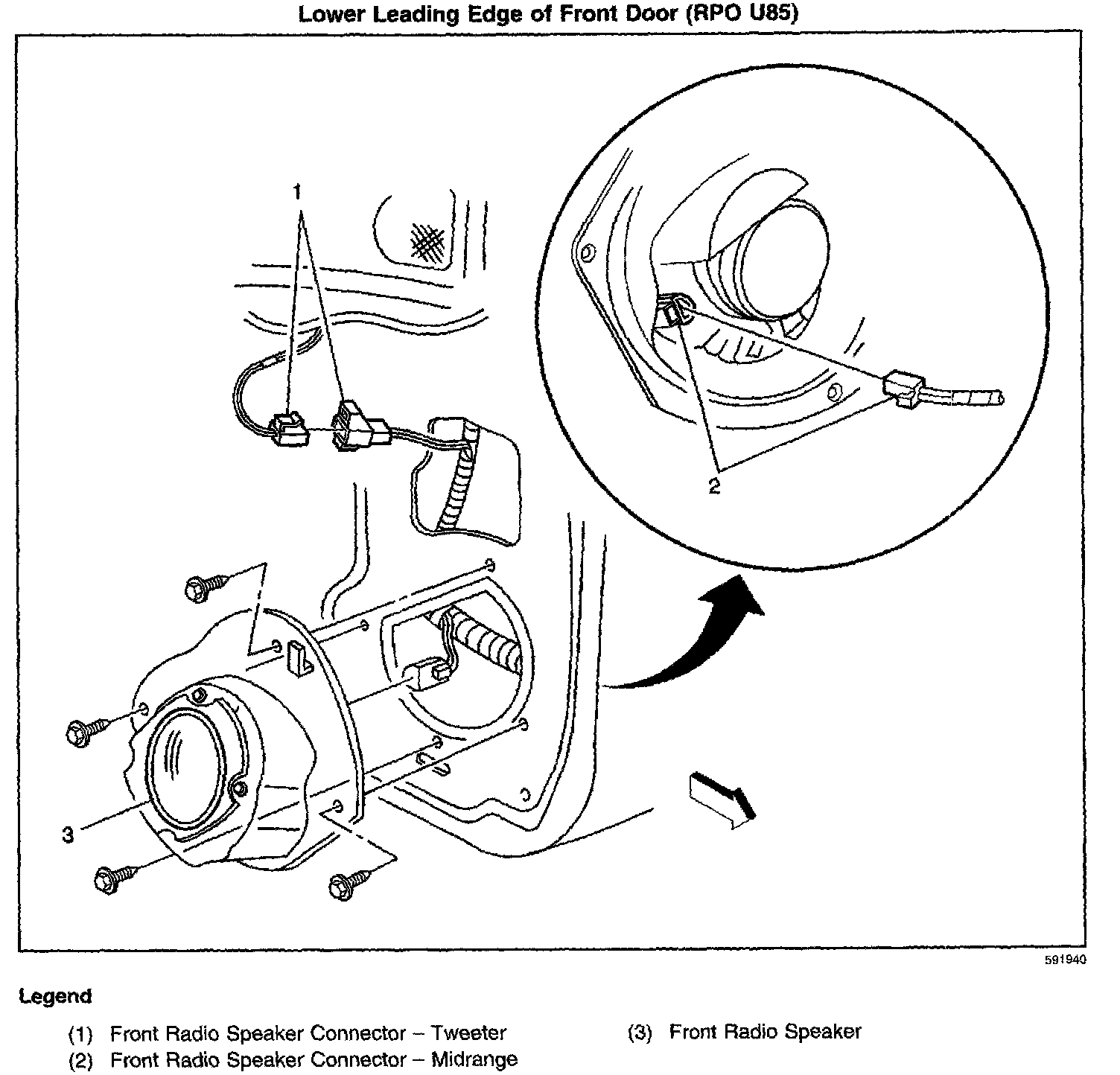 Lower Leading Edge of Front Door (RPO U85)

1

2

3

591940

Legend

(1) Front Radio Speaker Connector – Tweeter
(2) Front Radio Speaker Connector – Midrange

(3) Front Radio Speaker