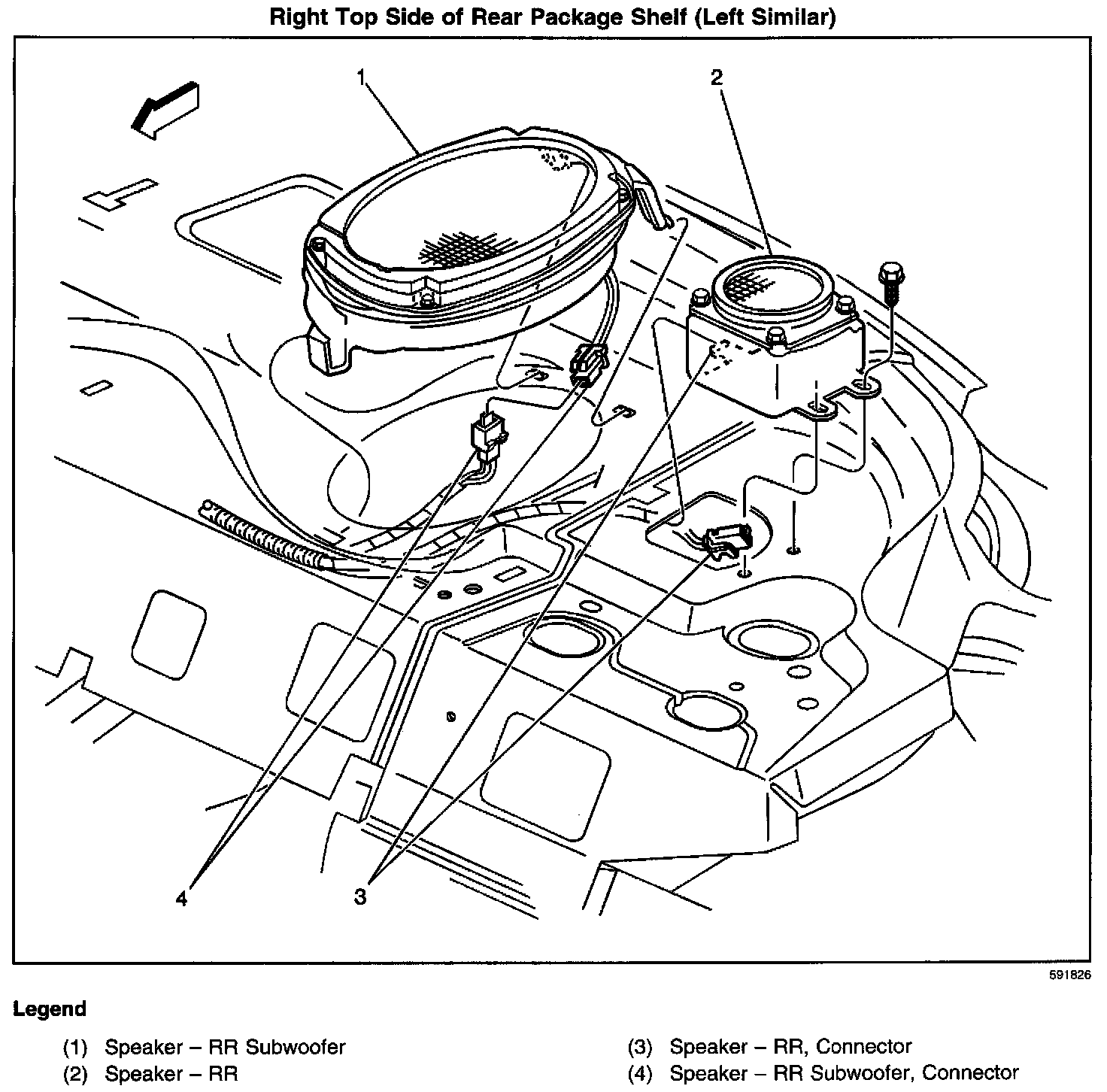 Right Top Side of Rear Package Shelf (Left Similar)

1

2

4

3

591826

Legend

(1) Speaker – RR Subwoofer
(2) Speaker – RR

(3) Speaker – RR, Connector
(4) Speaker – RR Subwoofer, Connector