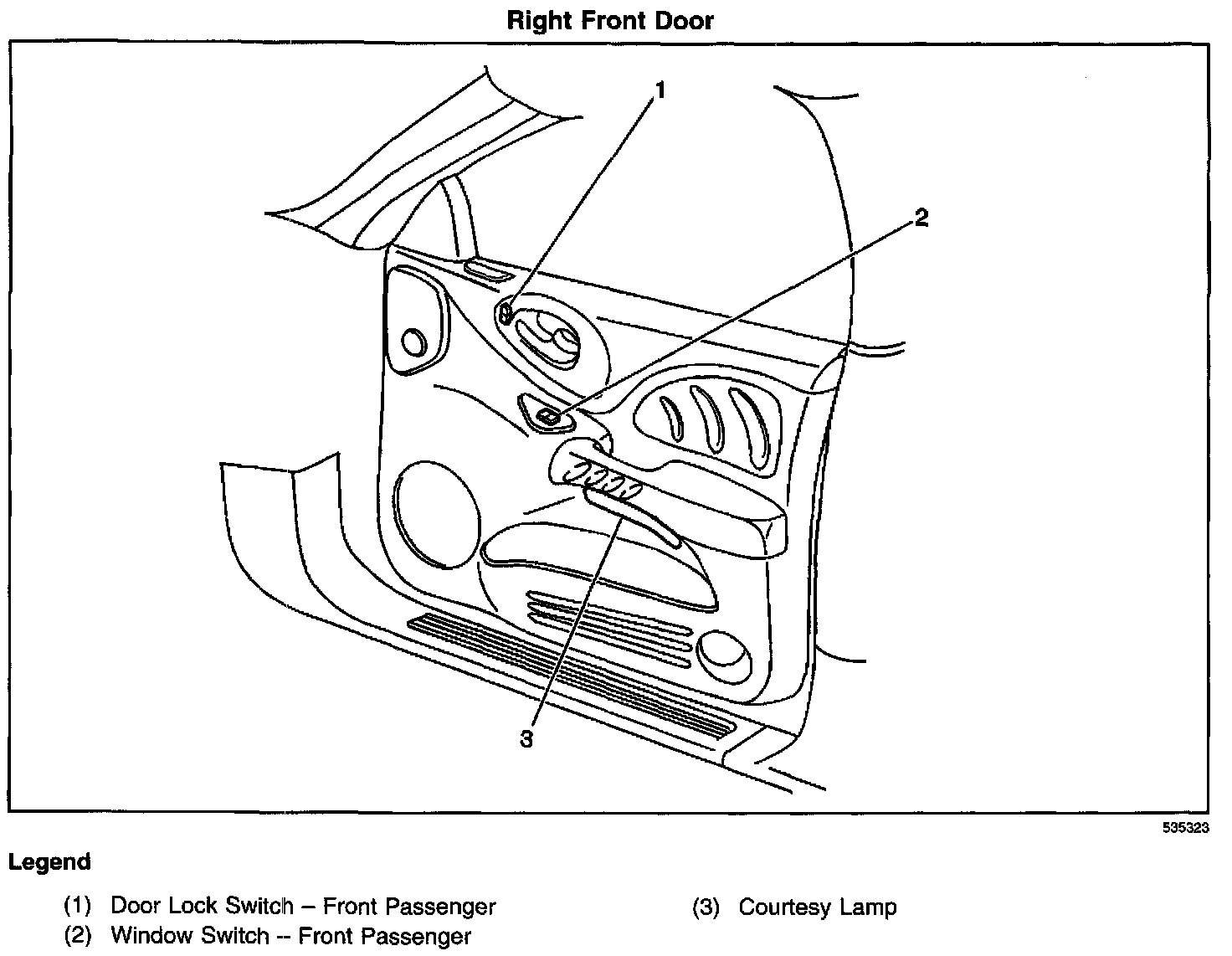 Right Front Door

1

2

3

535323

Legend

(1) Door Lock Switch – Front Passenger
(2) Window Switch -- Front Passenger

(3) Courtesy Lamp