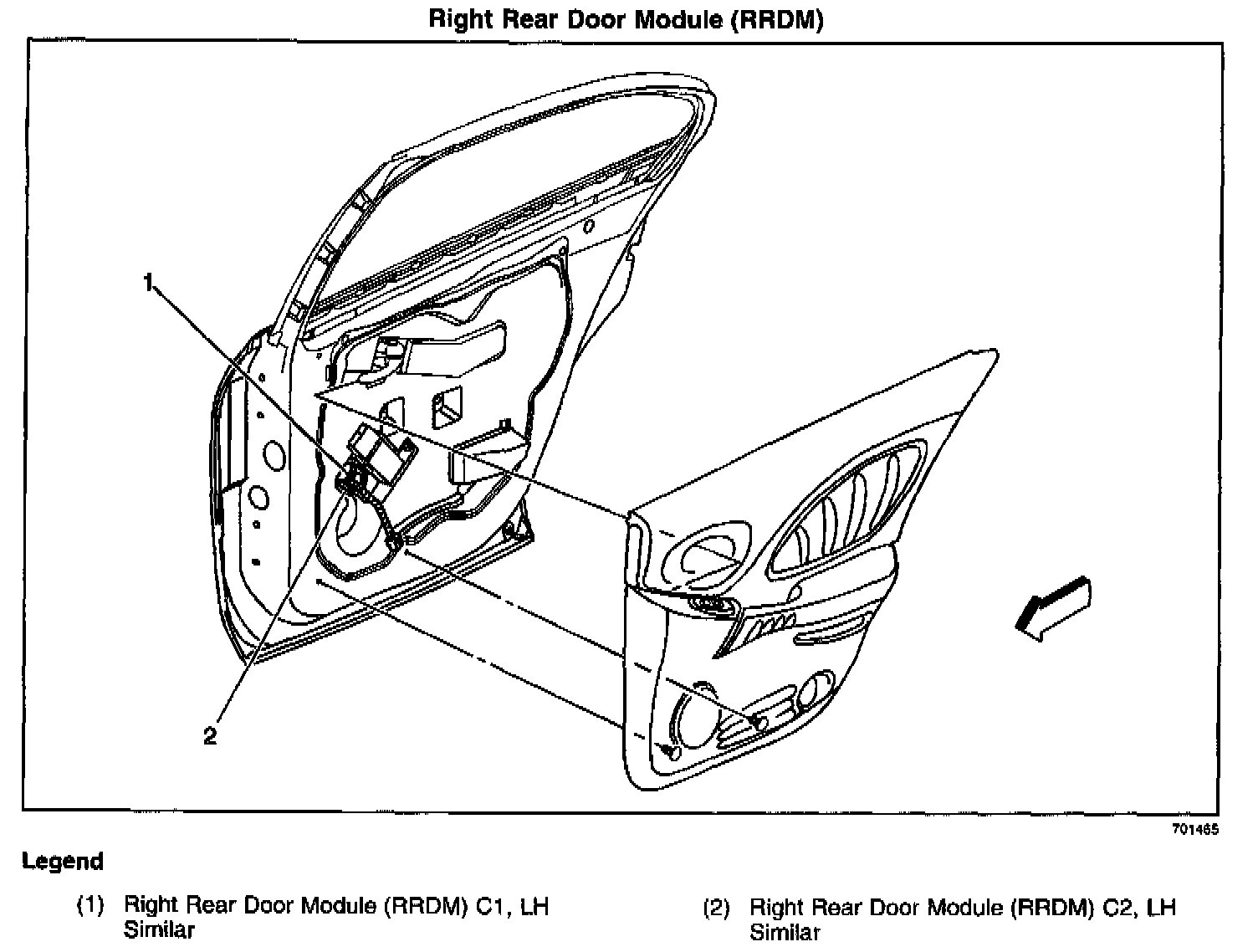 Right Rear Door Module (RRDM)

1

2

701465

Legend

(1) Right Rear Door Module (RRDM) C1, LH Similar

(2) Right Rear Door Module (RRDM) C2, LH Similar