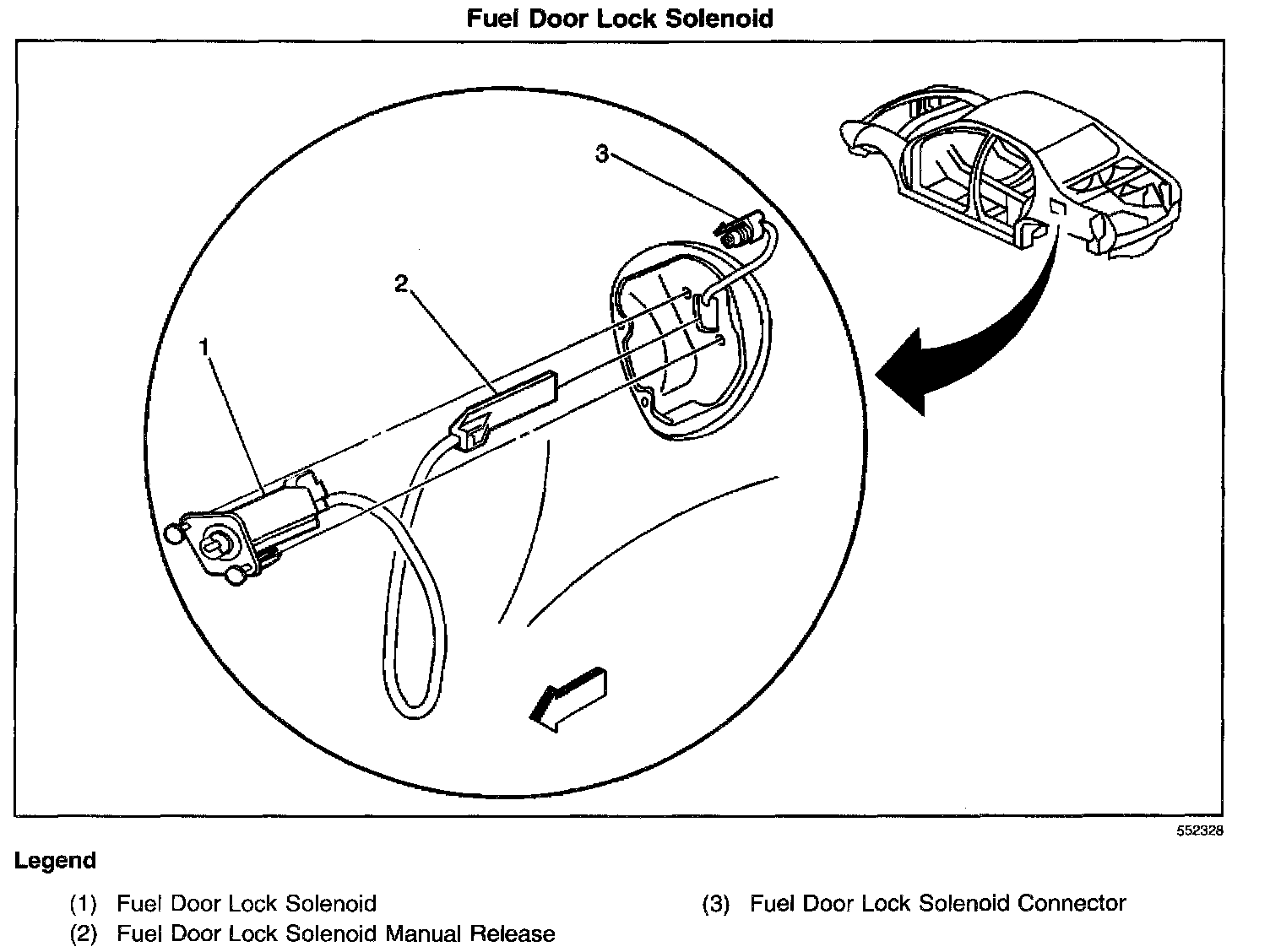 Fuel Door Lock Solenoid

3

2

1

552328

Legend

(1) Fuel Door Lock Solenoid
(2) Fuel Door Lock Solenoid Manual Release

(3) Fuel Door Lock Solenoid Connector