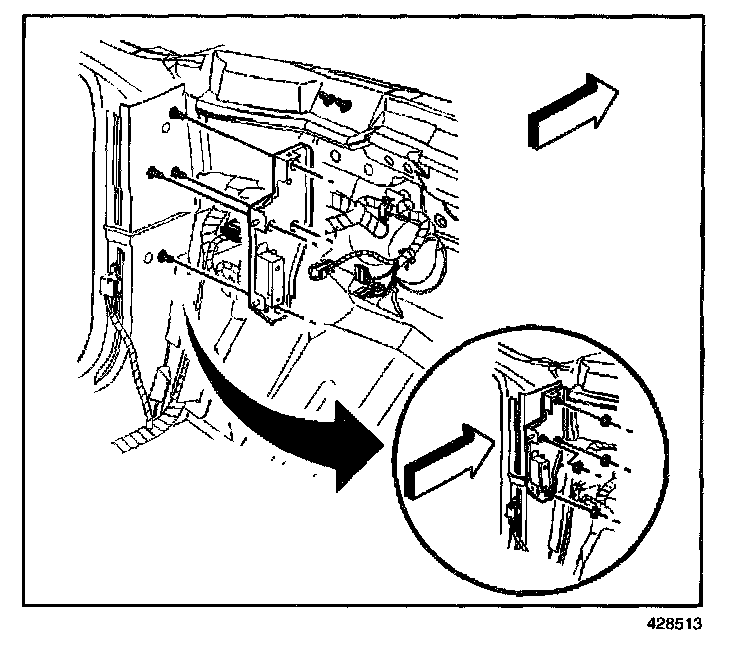 428513