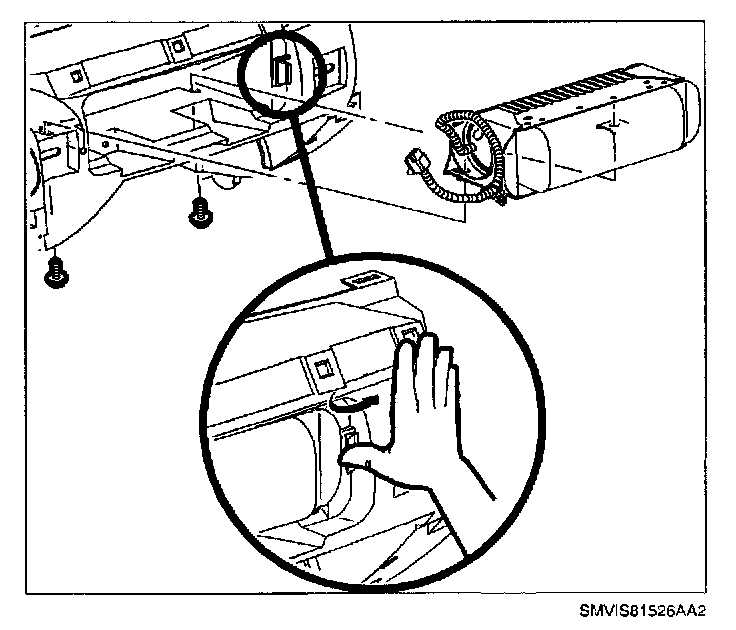 SMVIS81526AA2