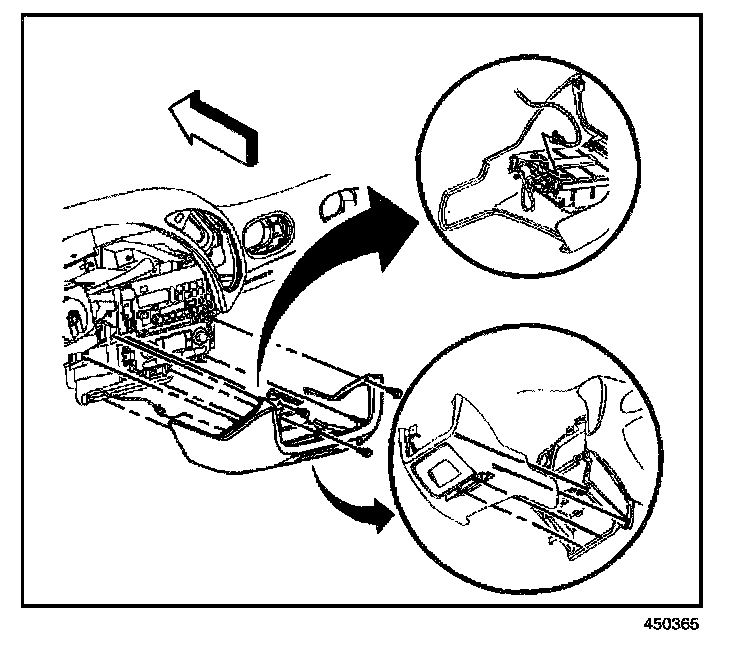 450365