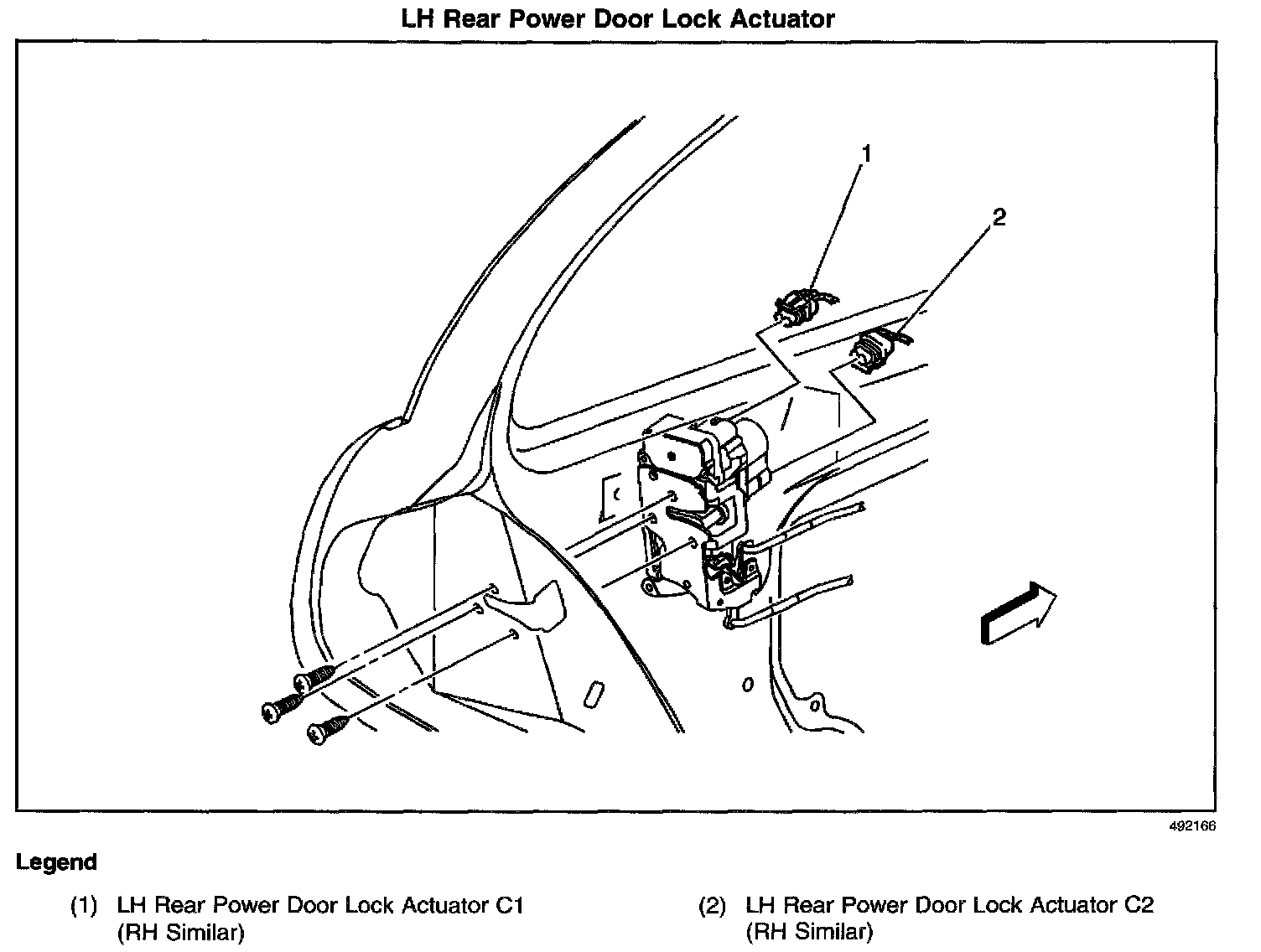 LH Rear Power Door Lock Actuator

1

2

492166

Legend

(1) LH Rear Power Door Lock Actuator C1 (RH Similar)

(2) LH Rear Power Door Lock Actuator C2 (RH Similar)