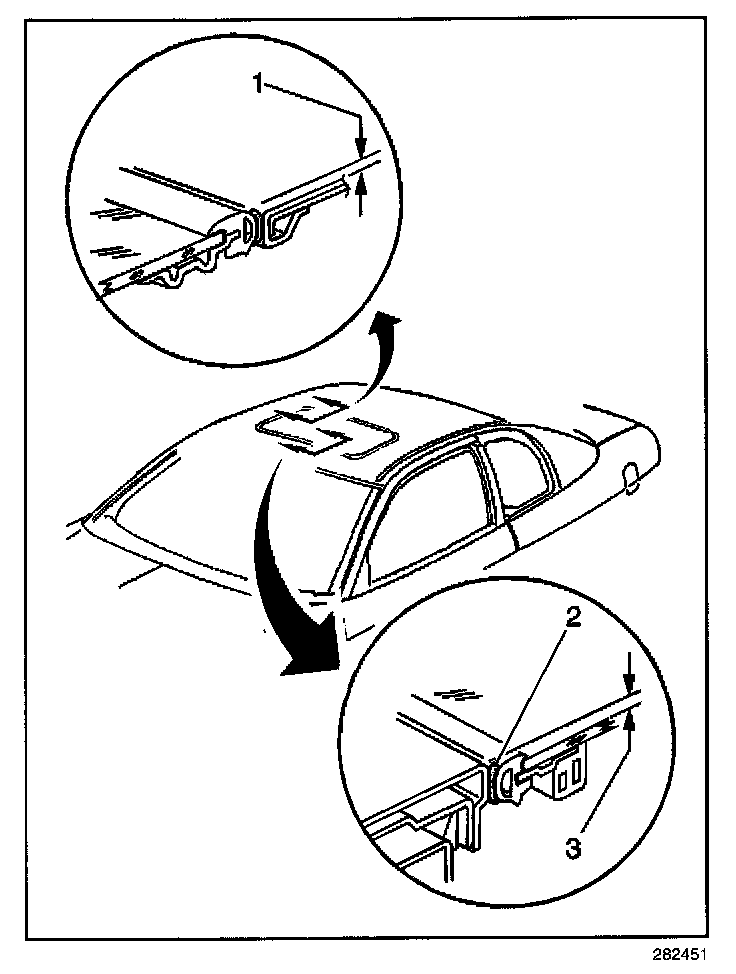 1

2

3

282451