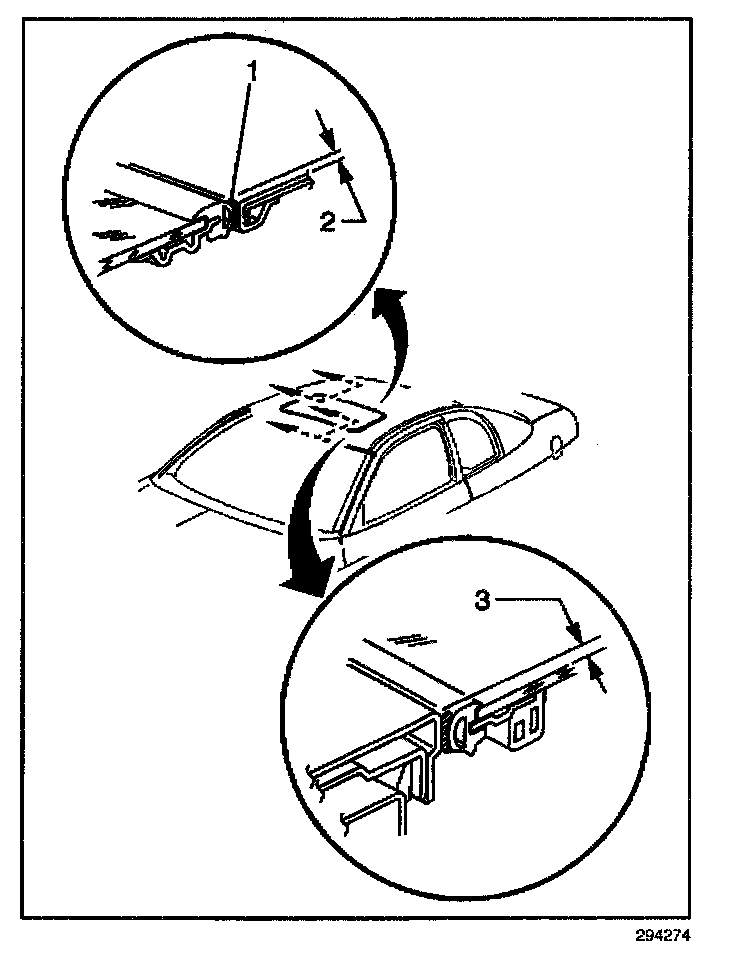 1

2

3

294274