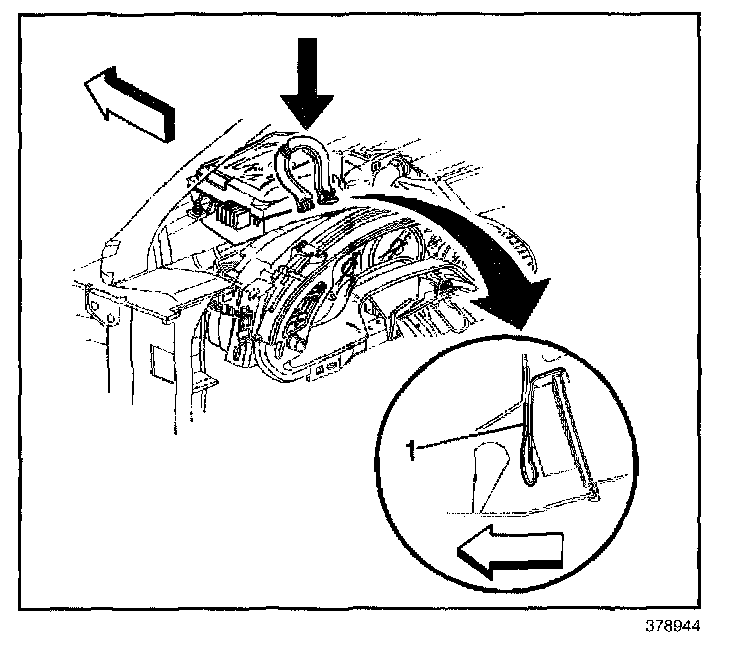 1

378944