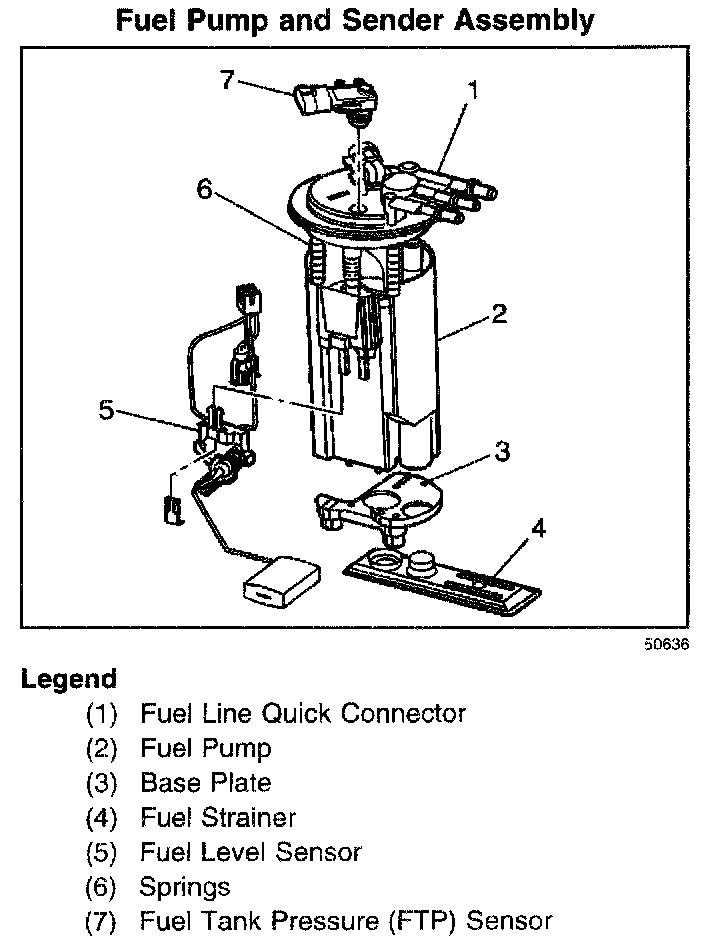 Fuel Pump and Sender Assembly

7
1
6
2
5
3
4

50636

Legend

(1) Fuel Line Quick Connector
(2) Fuel Pump
(3) Base Plate
(4) Fuel Strainer
(5) Fuel Level Sensor
(6) Springs
(7) Fuel Tank Pressure (FTP) Sensor