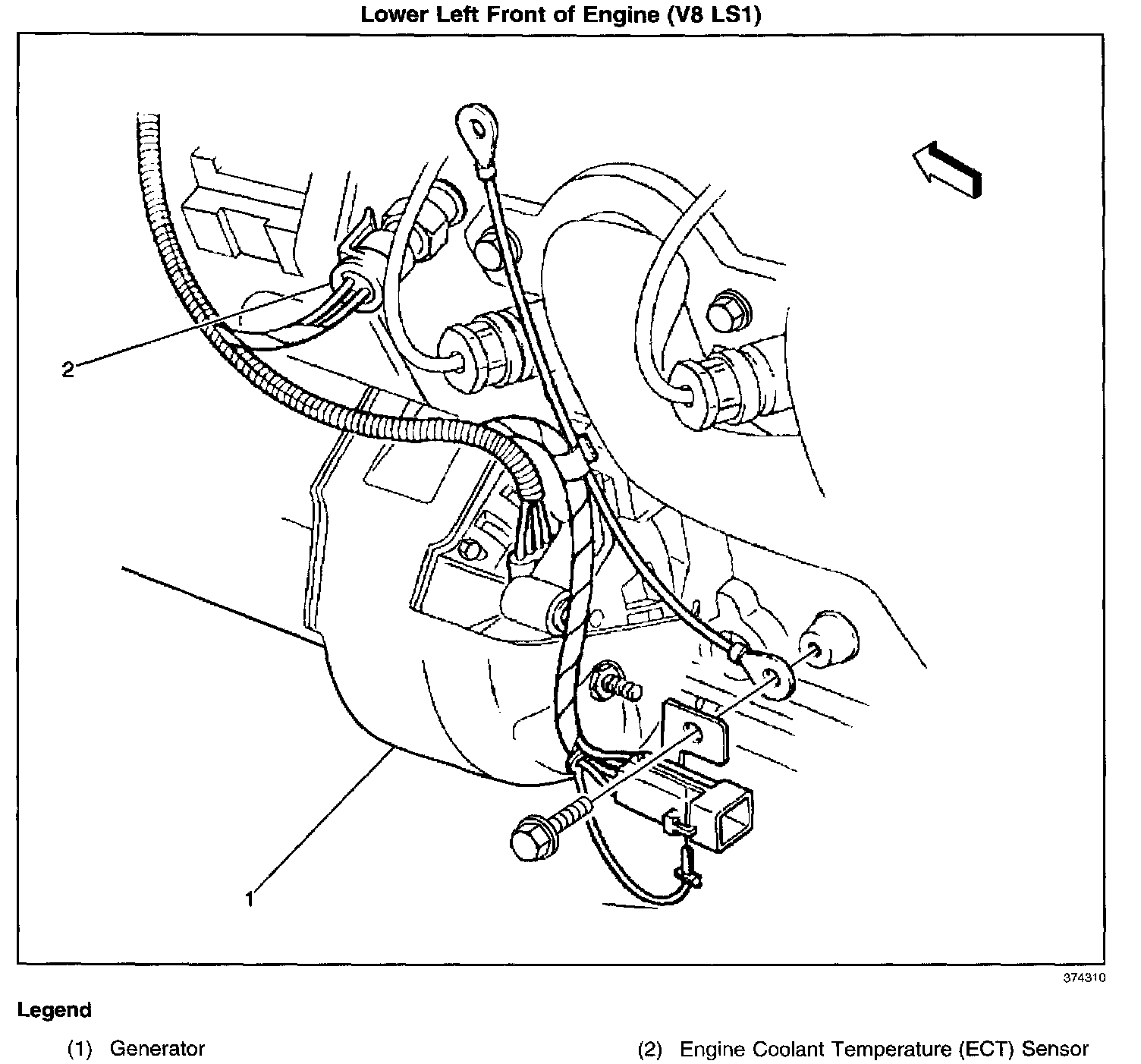 Lower Left Front of Engine (V8 LS1)

2

1

374310

Legend

(1) Generator

(2) Engine Coolant Temperature (ECT) Sensor