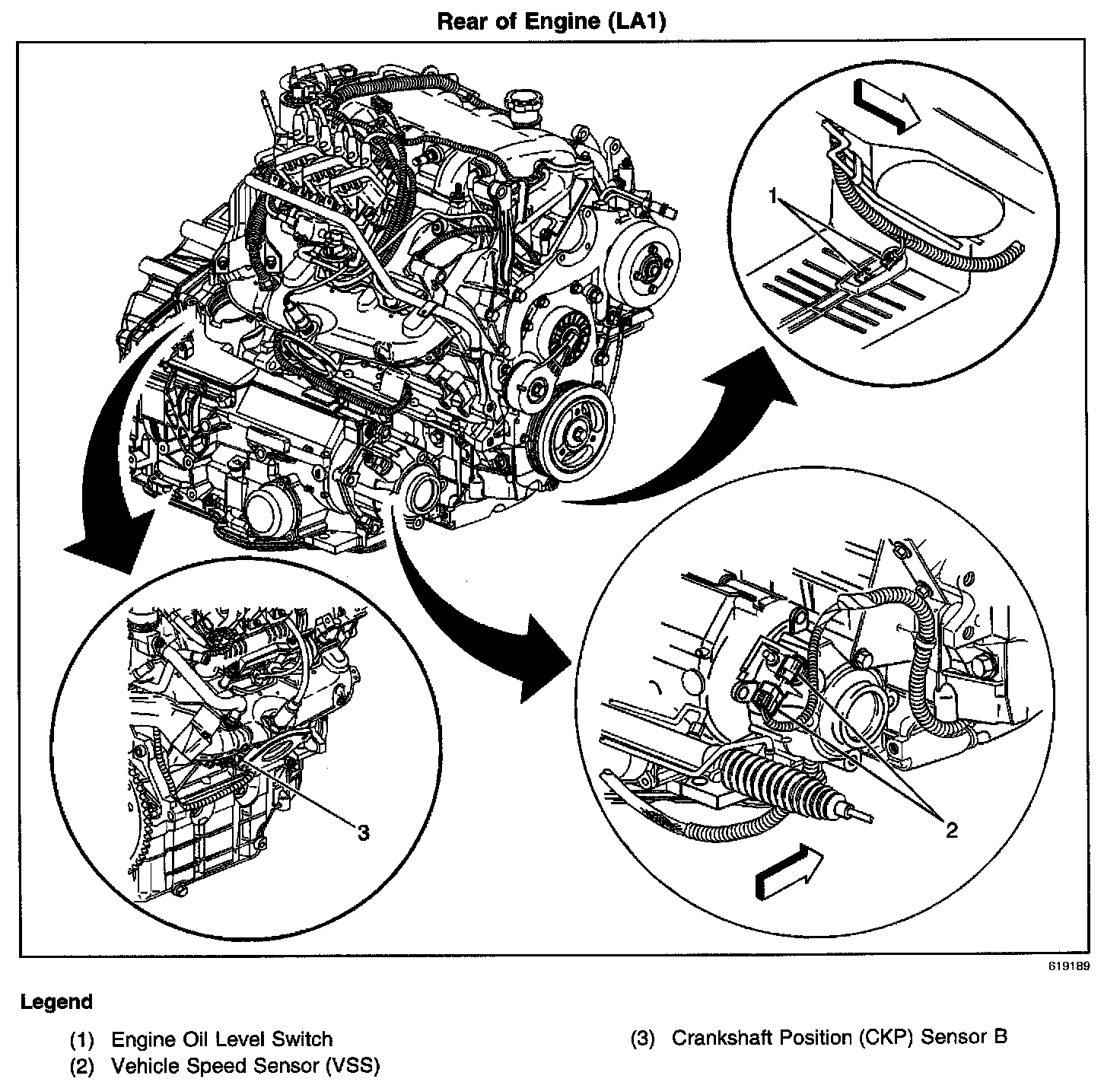 Rear of Engine (LA1)

1

3

2

619189

Legend

(1) Engine Oil Level Switch
(2) Vehicle Speed Sensor (VSS)

(3) Crankshaft Position (CKP) Sensor B