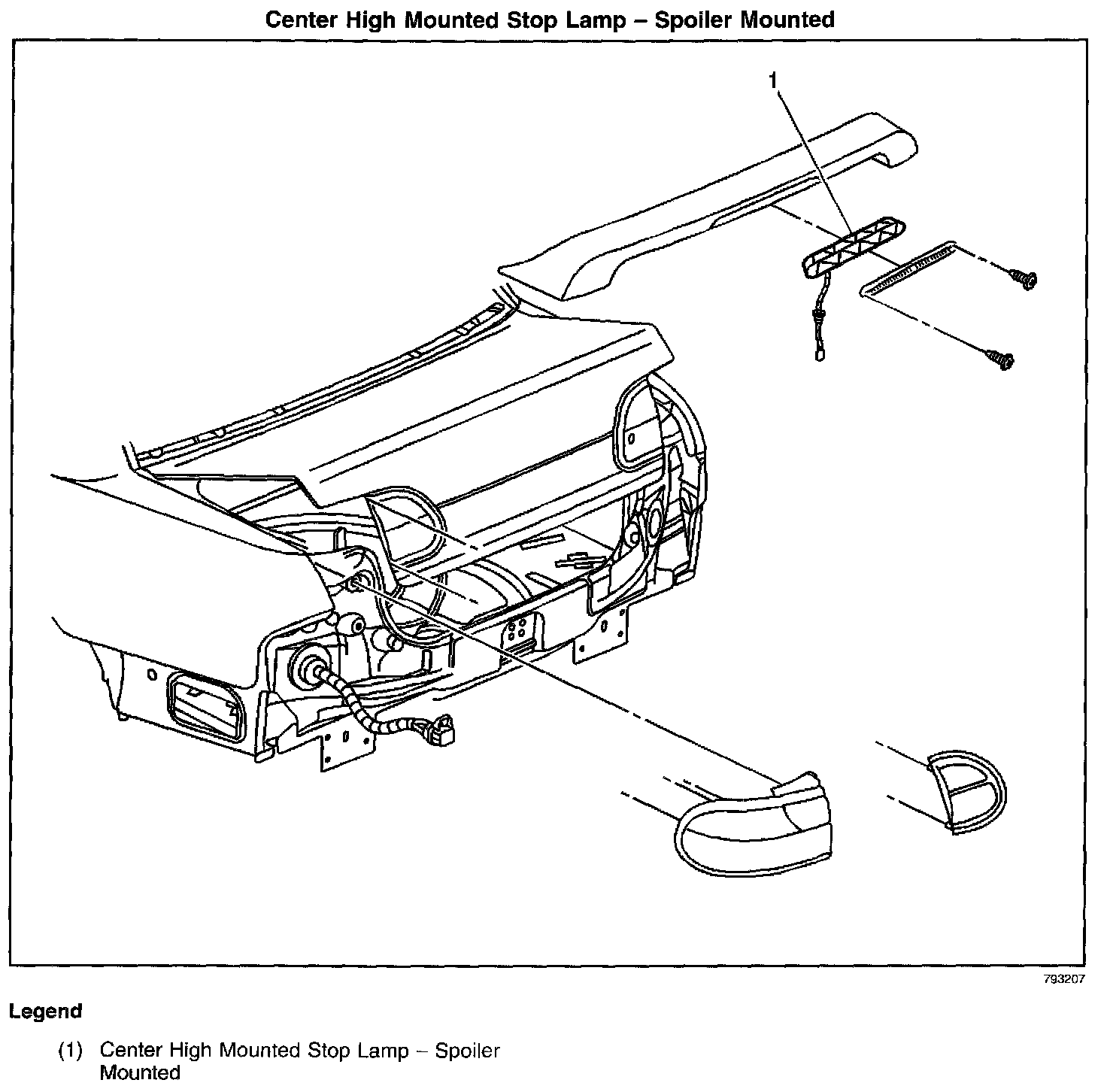 Center High Mounted Stop Lamp – Spoiler Mounted

1

793207

Legend

(1) Center High Mounted Stop Lamp – Spoiler Mounted