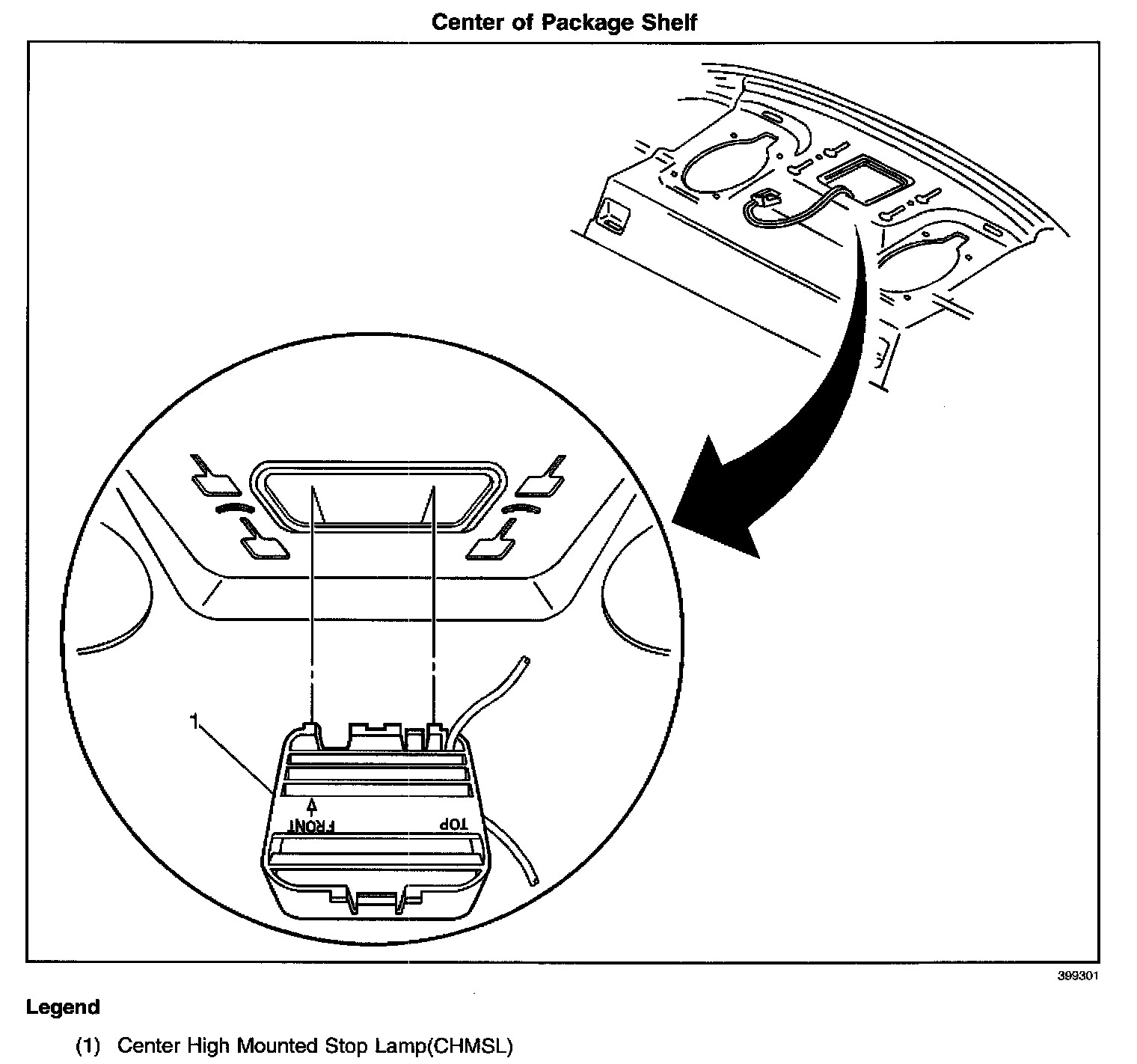 Center of Package Shelf

1

FRONT

TOP

399301

Legend

(1) Center High Mounted Stop Lamp(CHMSL)