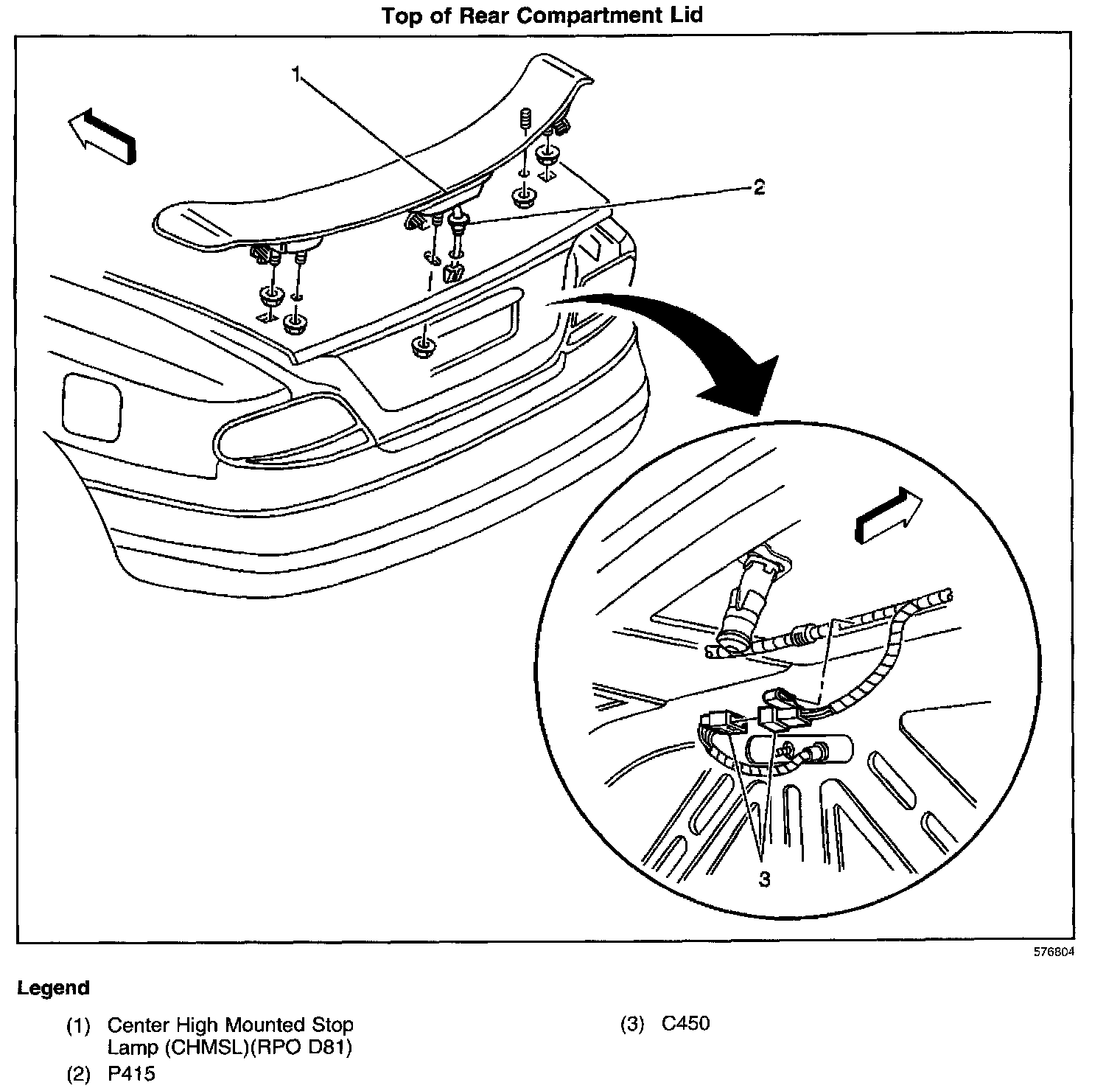 Top of Rear Compartment Lid

1

2

3

576804

Legend

(1) Center High Mounted Stop Lamp (CHMSL)(RPO D81)

(2) P415

(3) C450