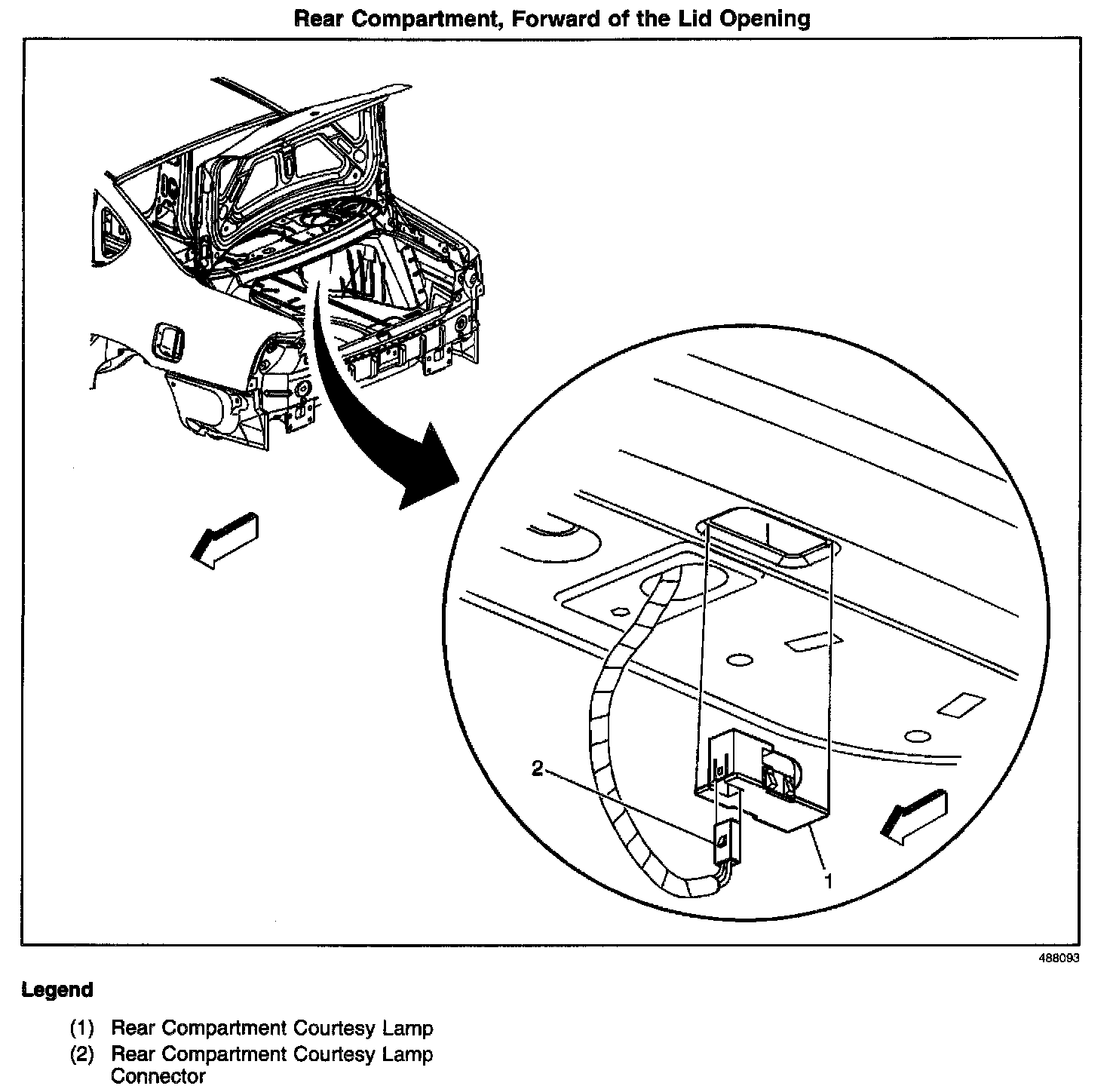 Rear Compartment, Forward of the Lid Opening

2

1

488093

Legend

(1) Rear Compartment Courtesy Lamp
(2) Rear Compartment Courtesy Lamp Connector