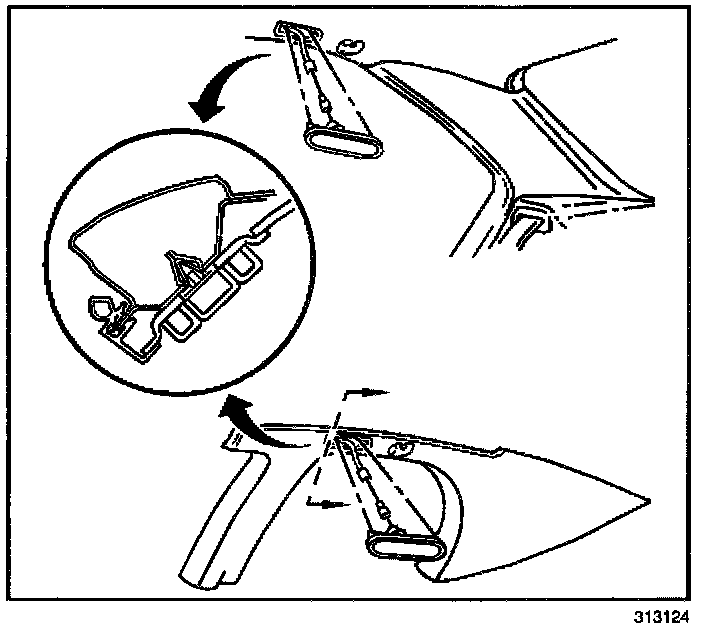 313124