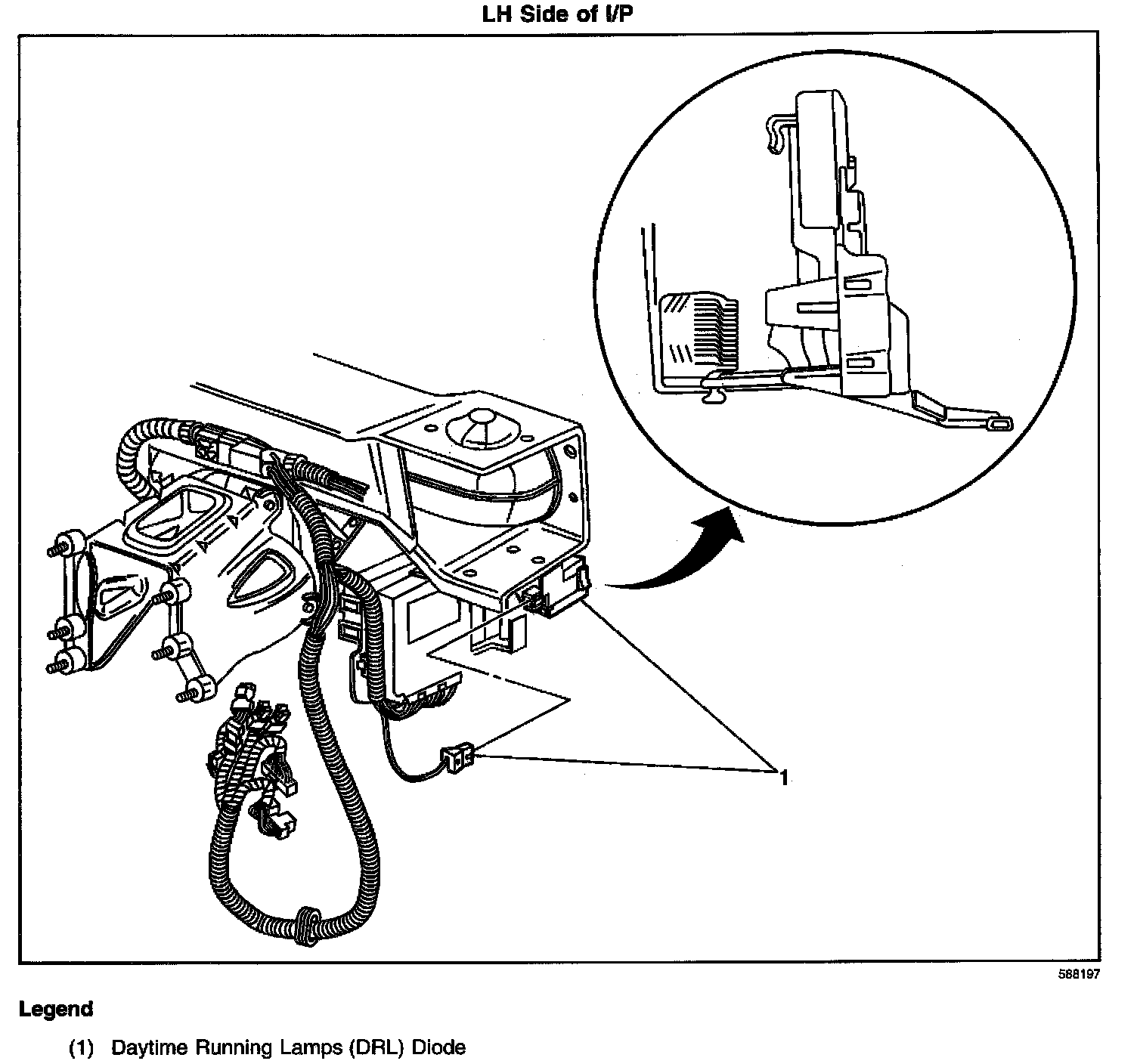 LH Side of I/P

1

568197

Legend

(1) Daytime Running Lamps (DRL) Diode