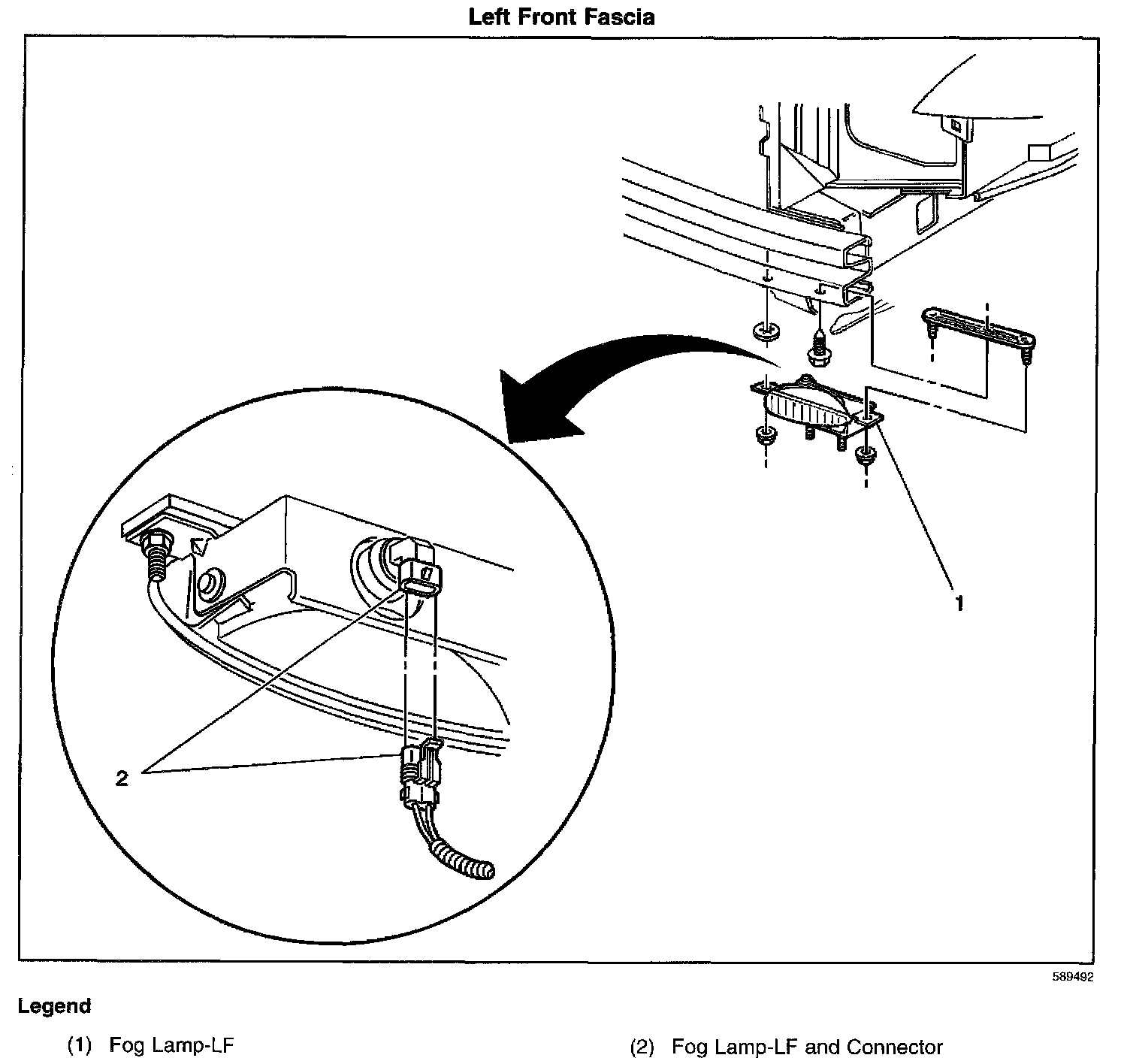 Left Front Fascia

1

2

589492

Legend

(1) Fog Lamp-LF

(2) Fog Lamp-LF and Connector