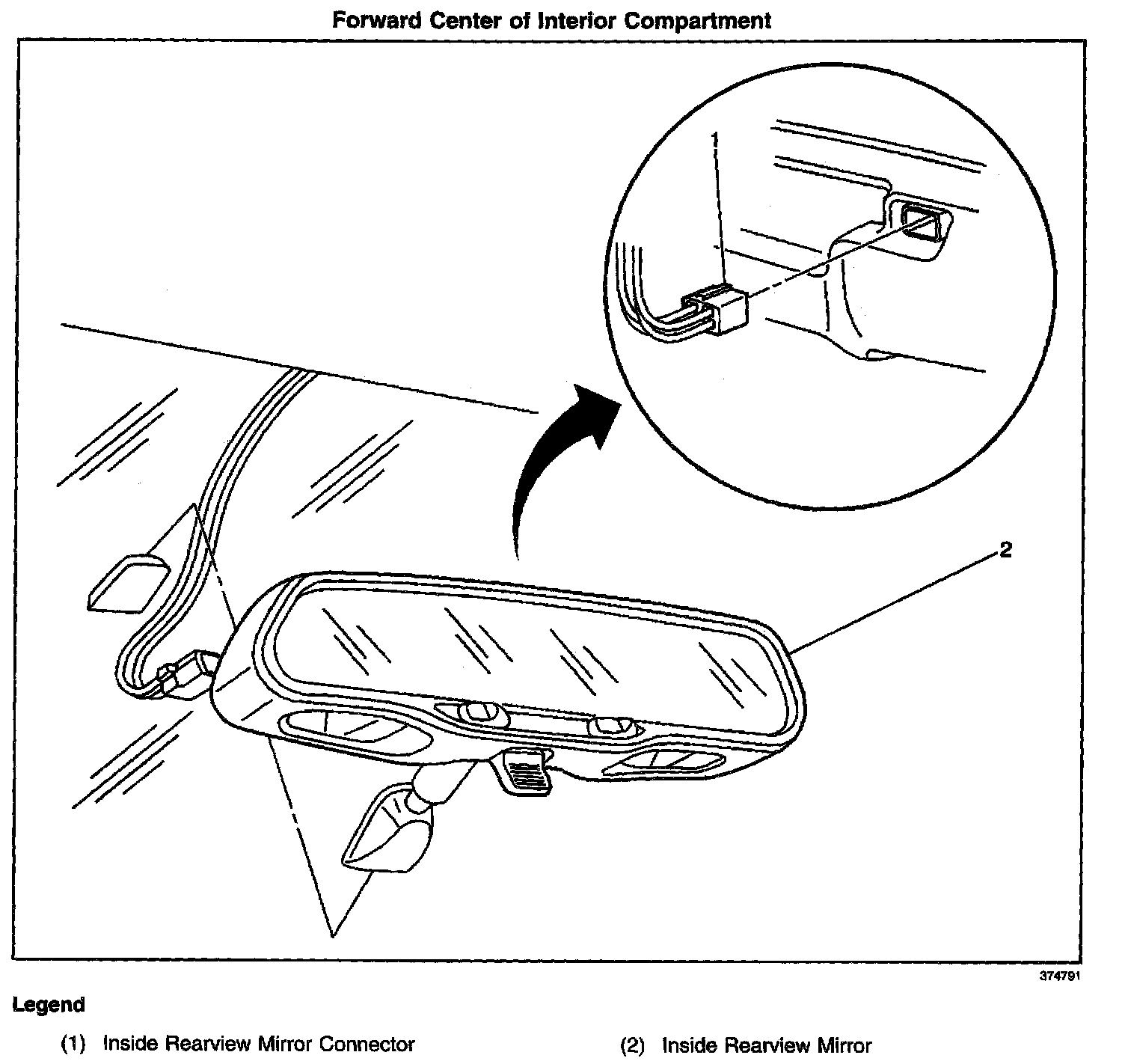 Forward Center of Interior Compartment

1

2

374791

Legend

(1) Inside Rearview Mirror Connector

(2) Inside Rearview Mirror