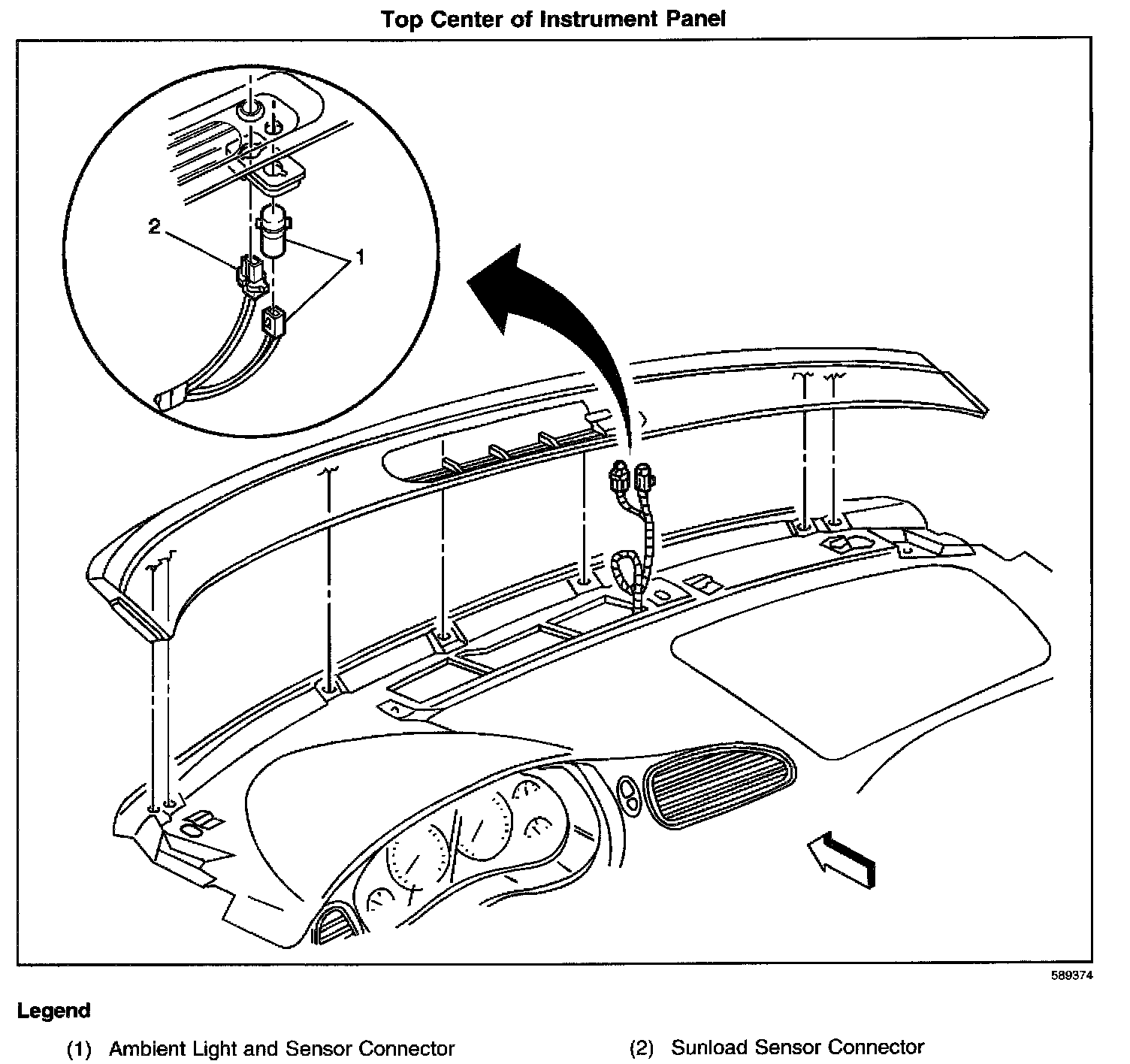 Top Center of Instrument Panel

2

1

589374

Legend

(1) Ambient Light and Sensor Connector

(2) Sunload Sensor Connector