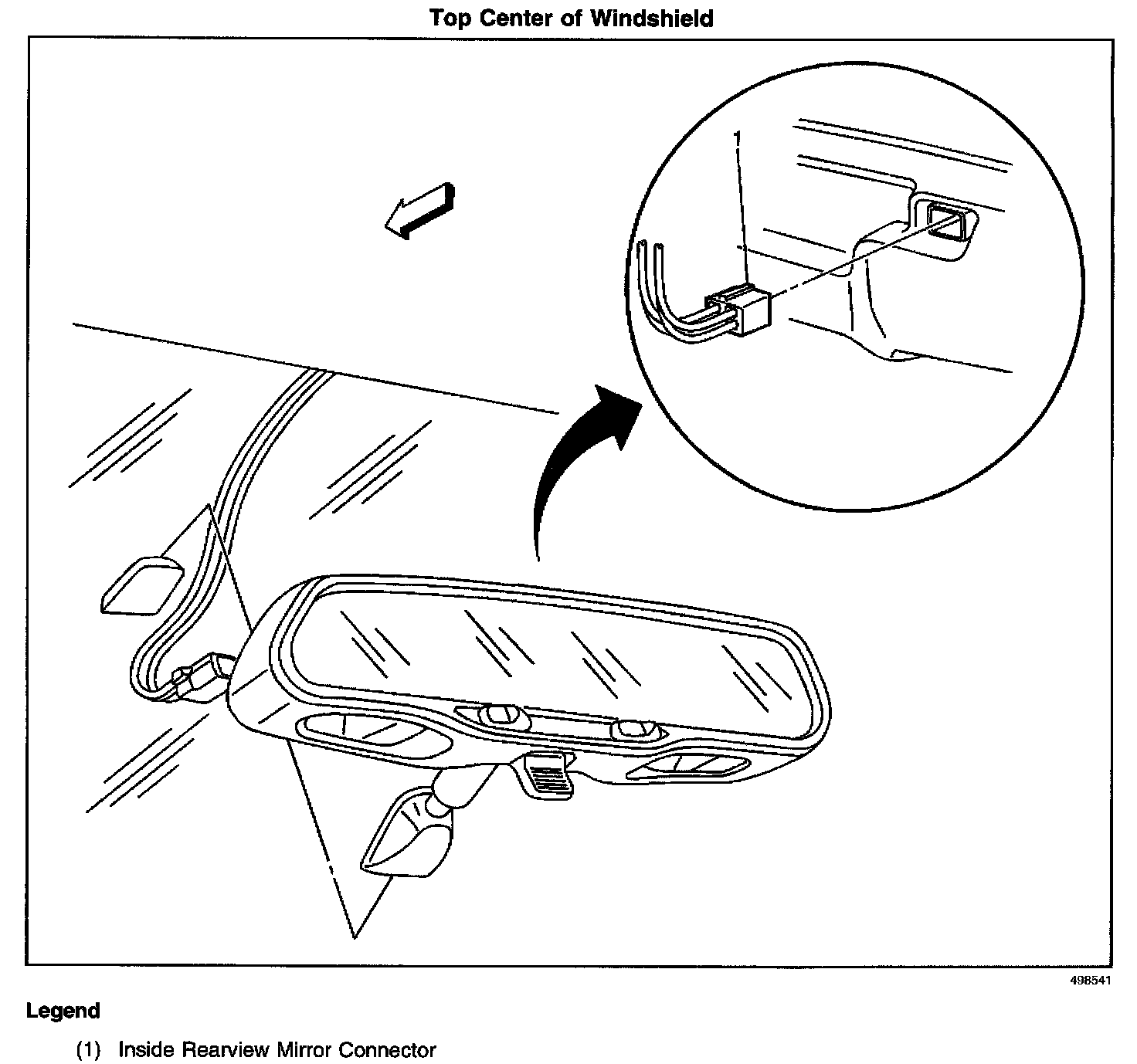 Top Center of Windshield

1

498541

Legend

(1) Inside Rearview Mirror Connector