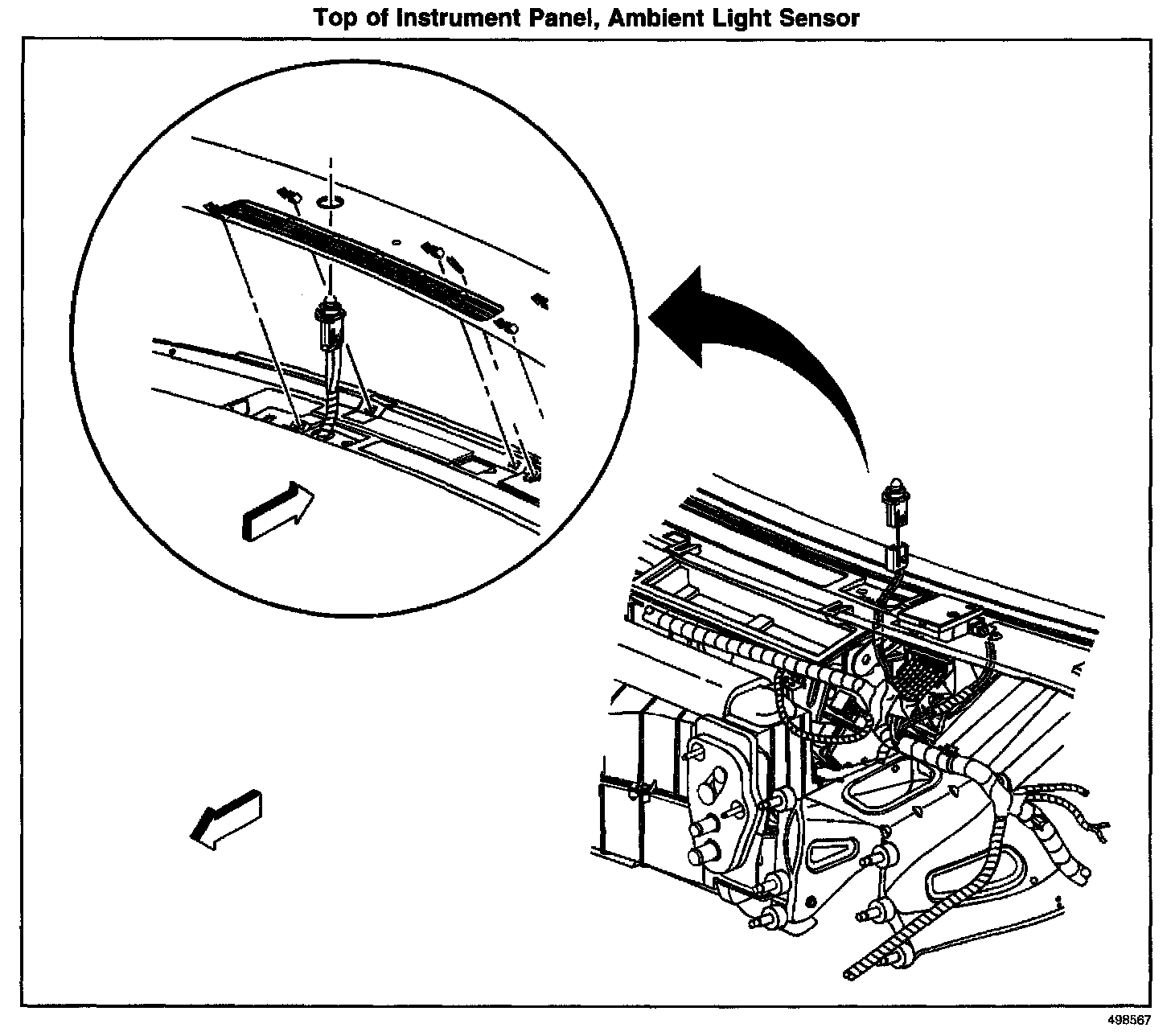 Top of Instrument Panel, Ambient Light Sensor

498567